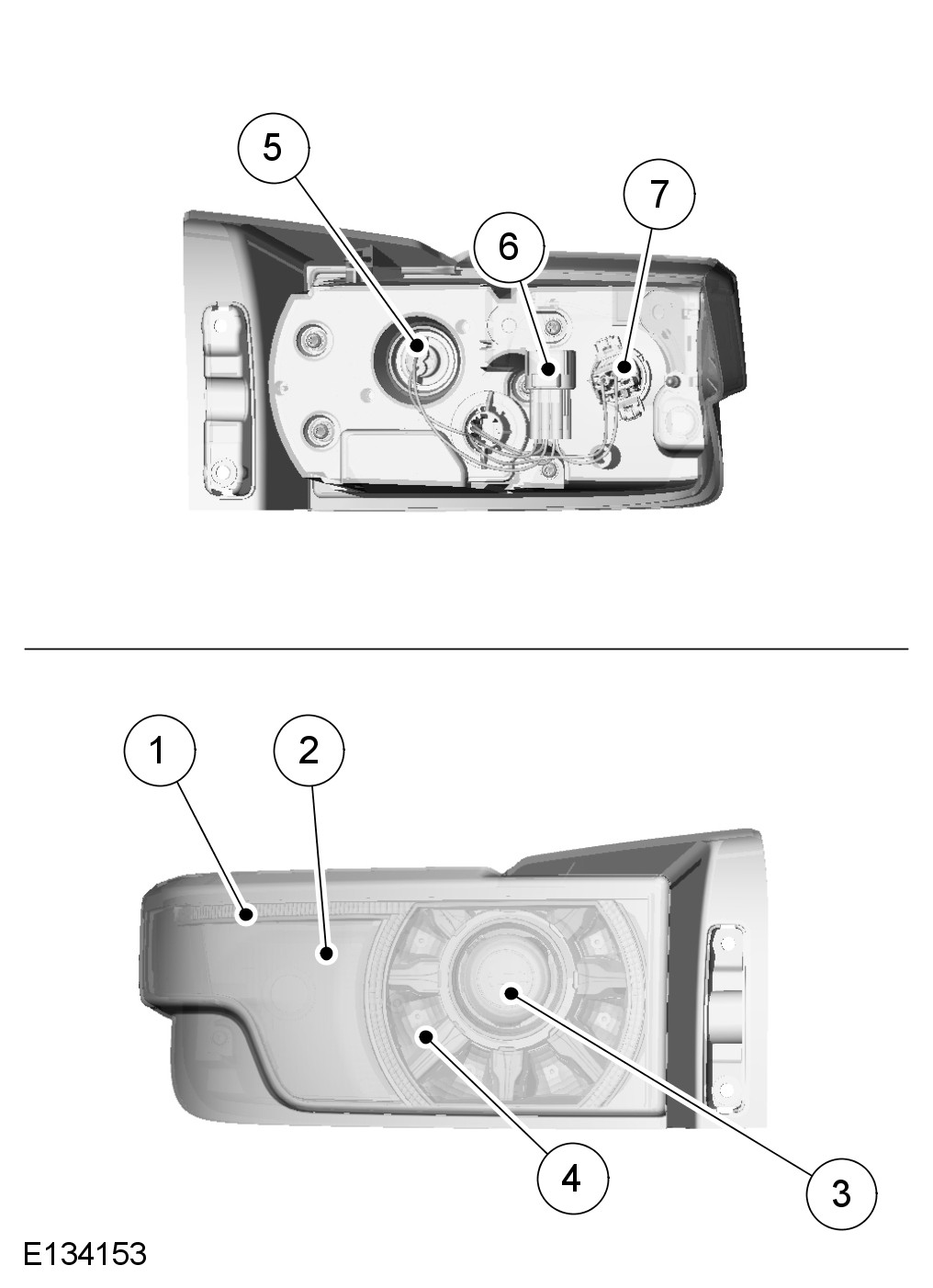 5
6
7
1
2
4
3
E134153