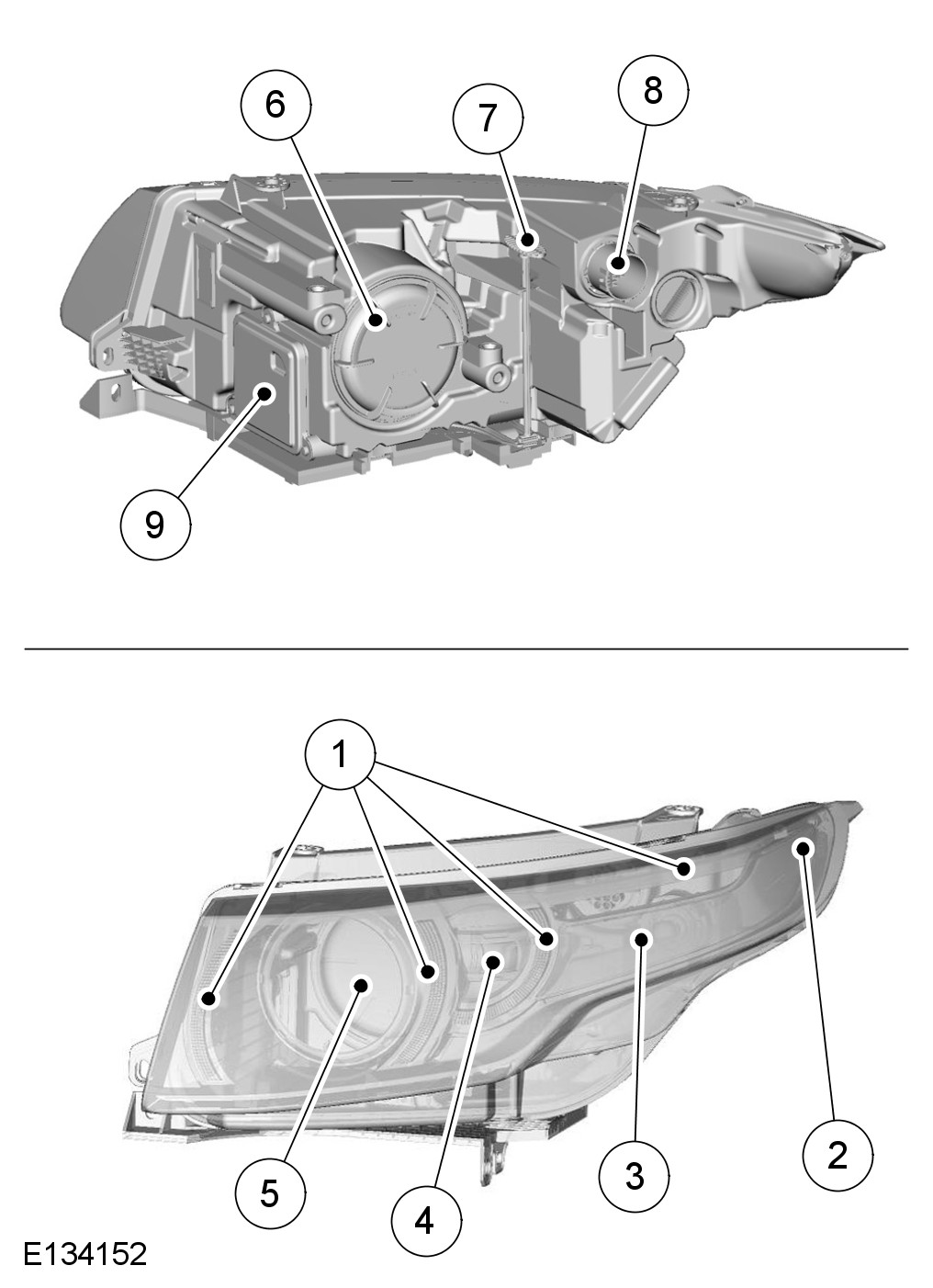 6
7
8
9
1
2
3
4
5
E134152