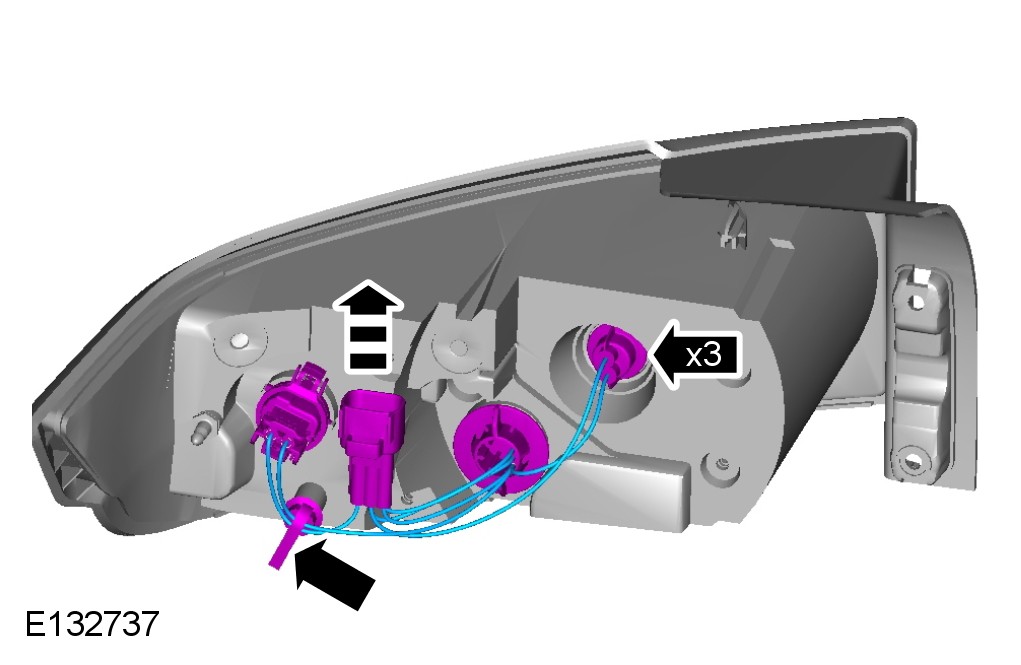 x3

E132737