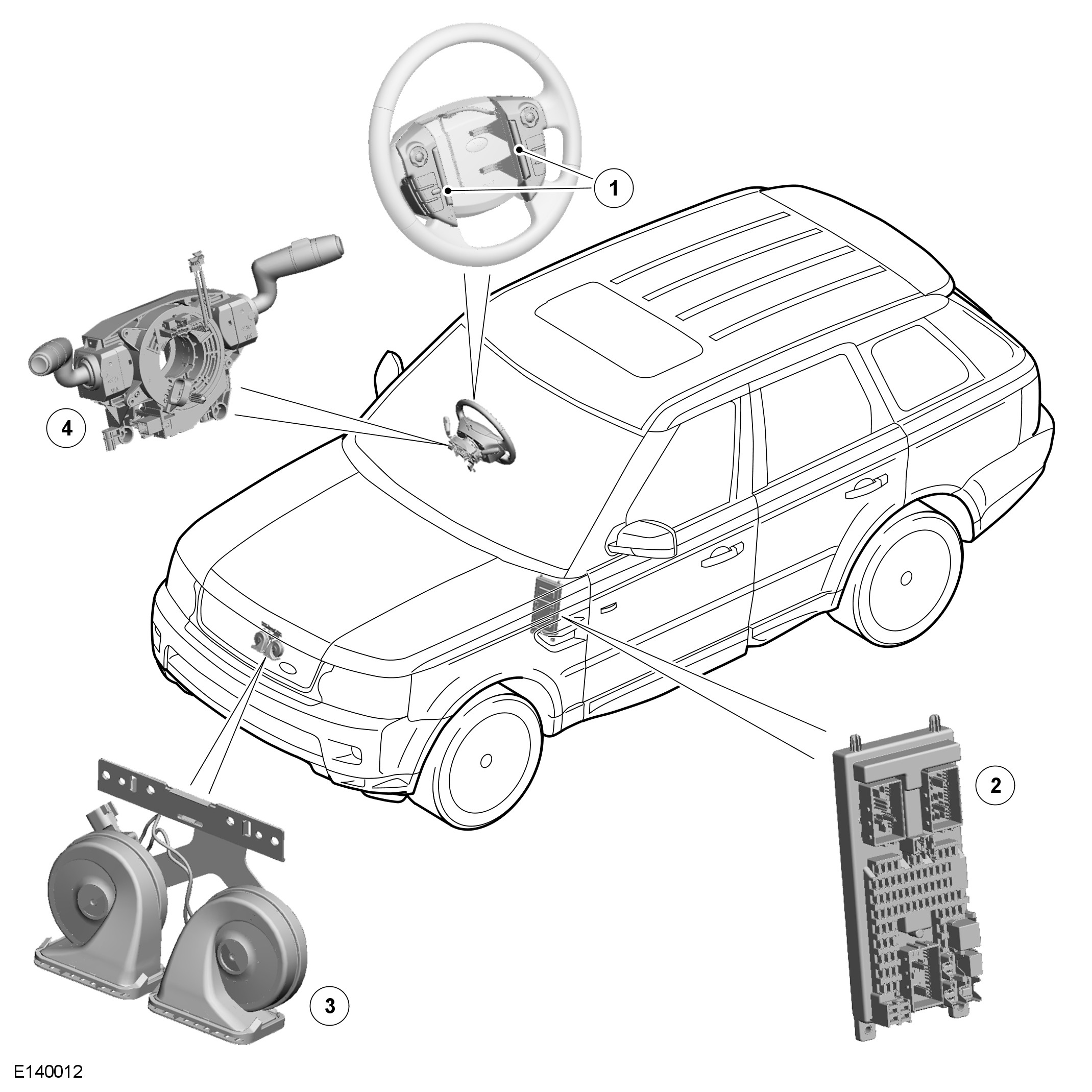 1

4

2

3

E140012