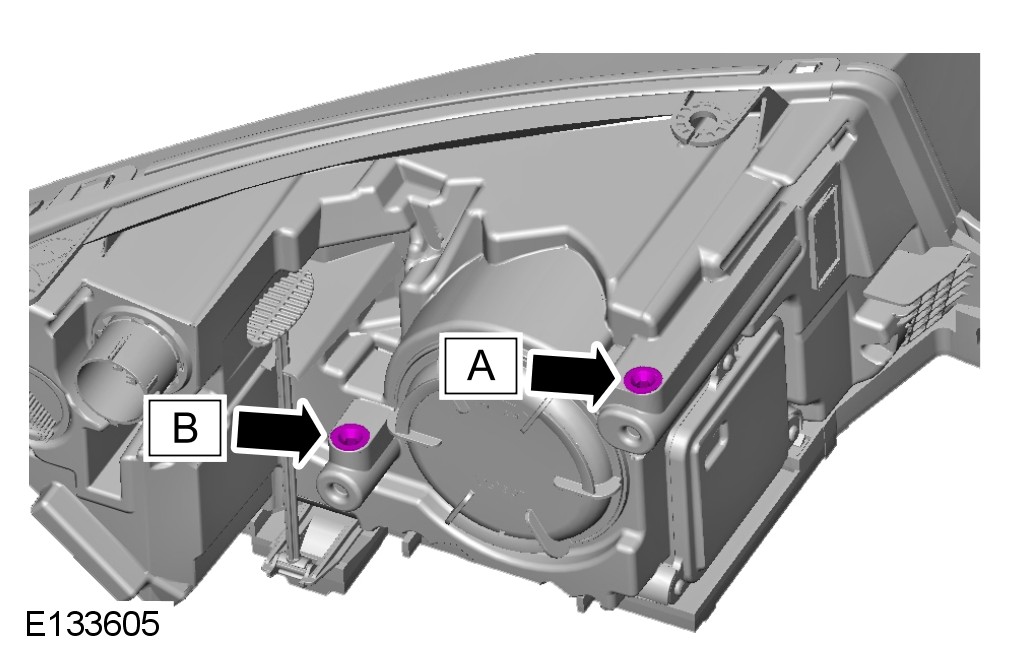 A
B
E133605