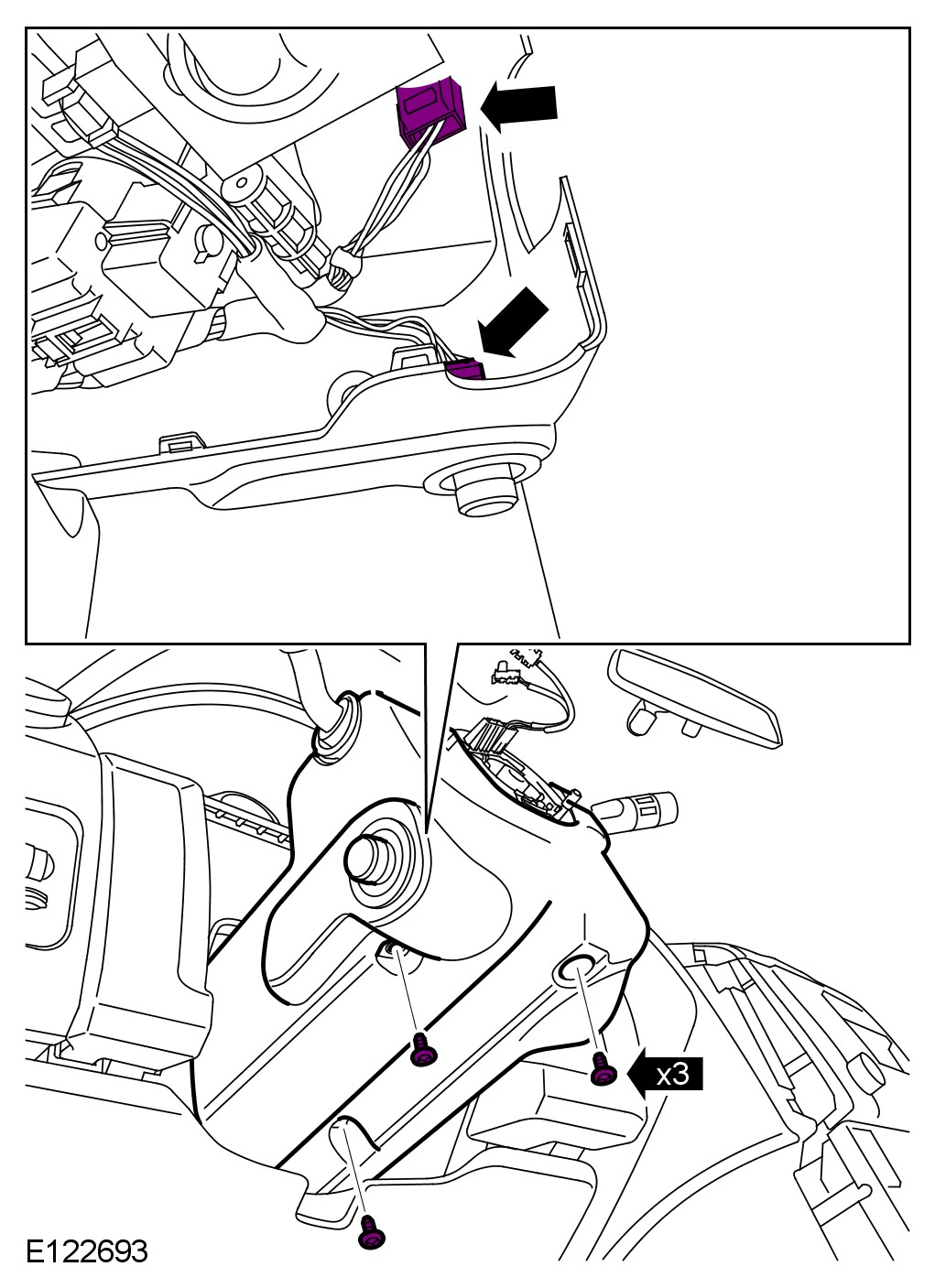 x3

E122693