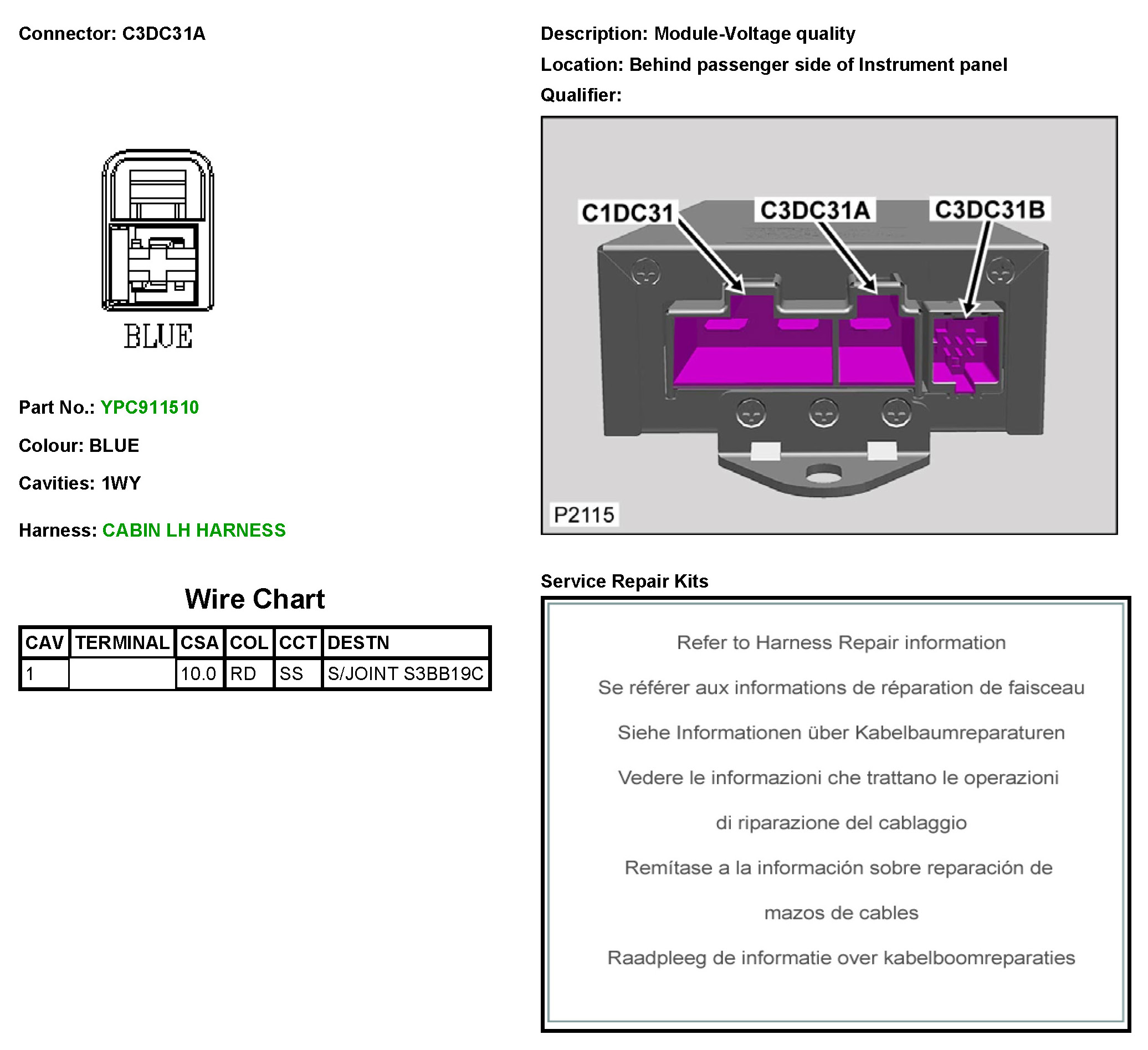 Connector: C3DC31A

BLUE

Part No.: YPC911510

Colour: BLUE

Cavities: 1WY

Harness: CABIN LH HARNESS

Wire Chart

| CAV | TERMINAL | CSA | COL | CCT | DESTN |
|---|---|---|---|---|---|
| 1 | | 10.0 | RD | SS | S/JOINT S3BB19C |

Description: Module-Voltage quality

Location: Behind passenger side of Instrument panel

Qualifier:

C1DC31
C3DC31A
C3DC31B
P2115

Service Repair Kits

Refer to Harness Repair information

Se référer aux informations de réparation de faisceau

Siehe Informationen über Kabelbaumreparaturen

Vedere le informazioni che trattano le operazioni di riparazione del cablaggio

Remítase a la información sobre reparación de mazos de cables

Raadpleeg de informatie over kabelboomreparaties