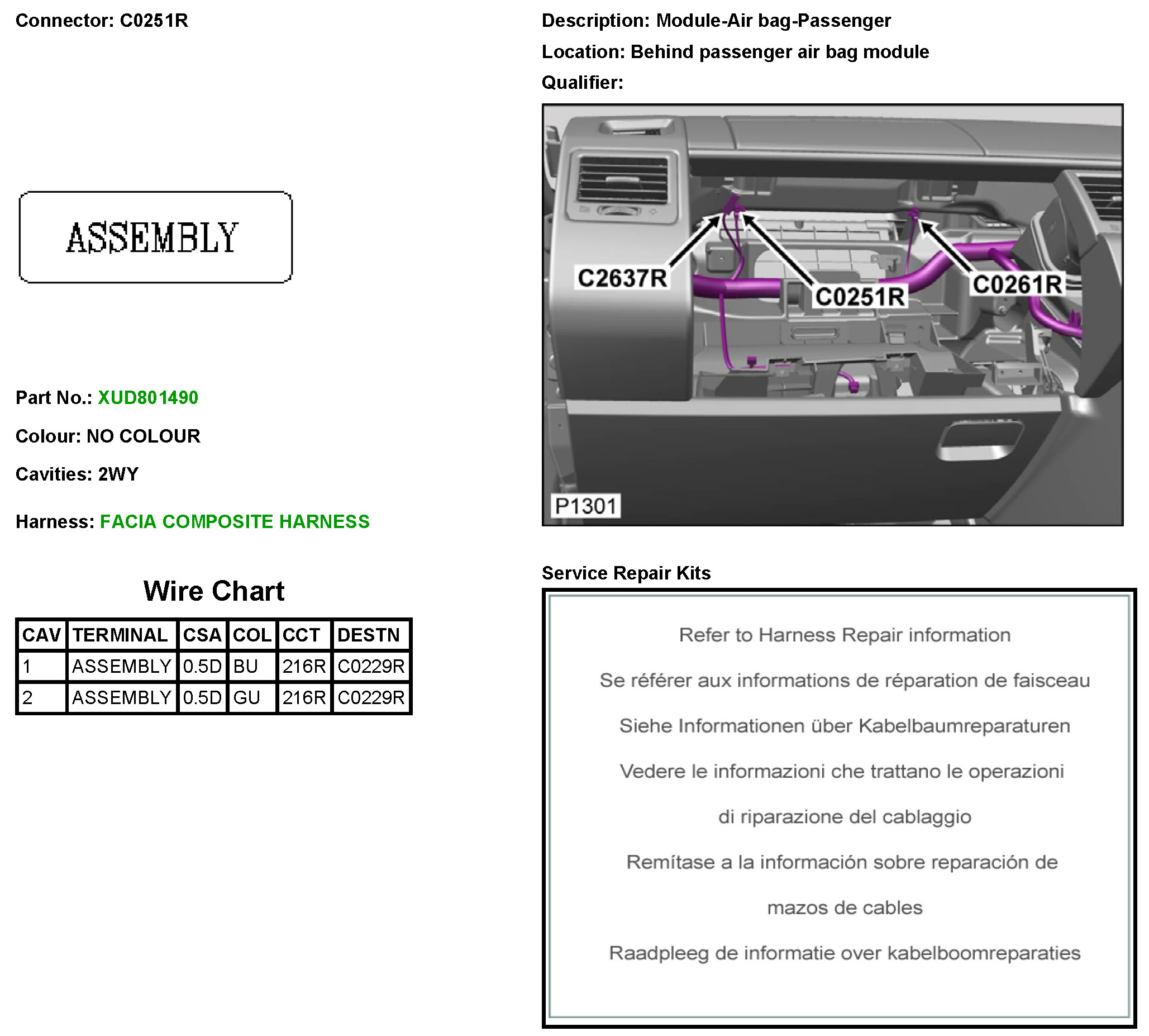 Connector: C0251R

ASSEMBLY

Part No.: XUD801490

Colour: NO COLOUR

Cavities: 2WY

Harness: FACIA COMPOSITE HARNESS

Wire Chart

| CAV | TERMINAL | CSA | COL | CCT | DESTN |
|---|---|---|---|---|---|
| 1 | ASSEMBLY | 0.5D | BU | 216R | C0229R |
| 2 | ASSEMBLY | 0.5D | GU | 216R | C0229R |

Description: Module-Air bag-Passenger

Location: Behind passenger air bag module

Qualifier:

C2637R

C0251R

C0261R

P1301

Service Repair Kits

Refer to Harness Repair information

Se référer aux informations de réparation de faisceau

Siehe Informationen über Kabelbaumreparaturen

Vedere le informazioni che trattano le operazioni di riparazione del cablaggio

Remítase a la información sobre reparación de mazos de cables

Raadpleeg de informatie over kabelboomreparaties