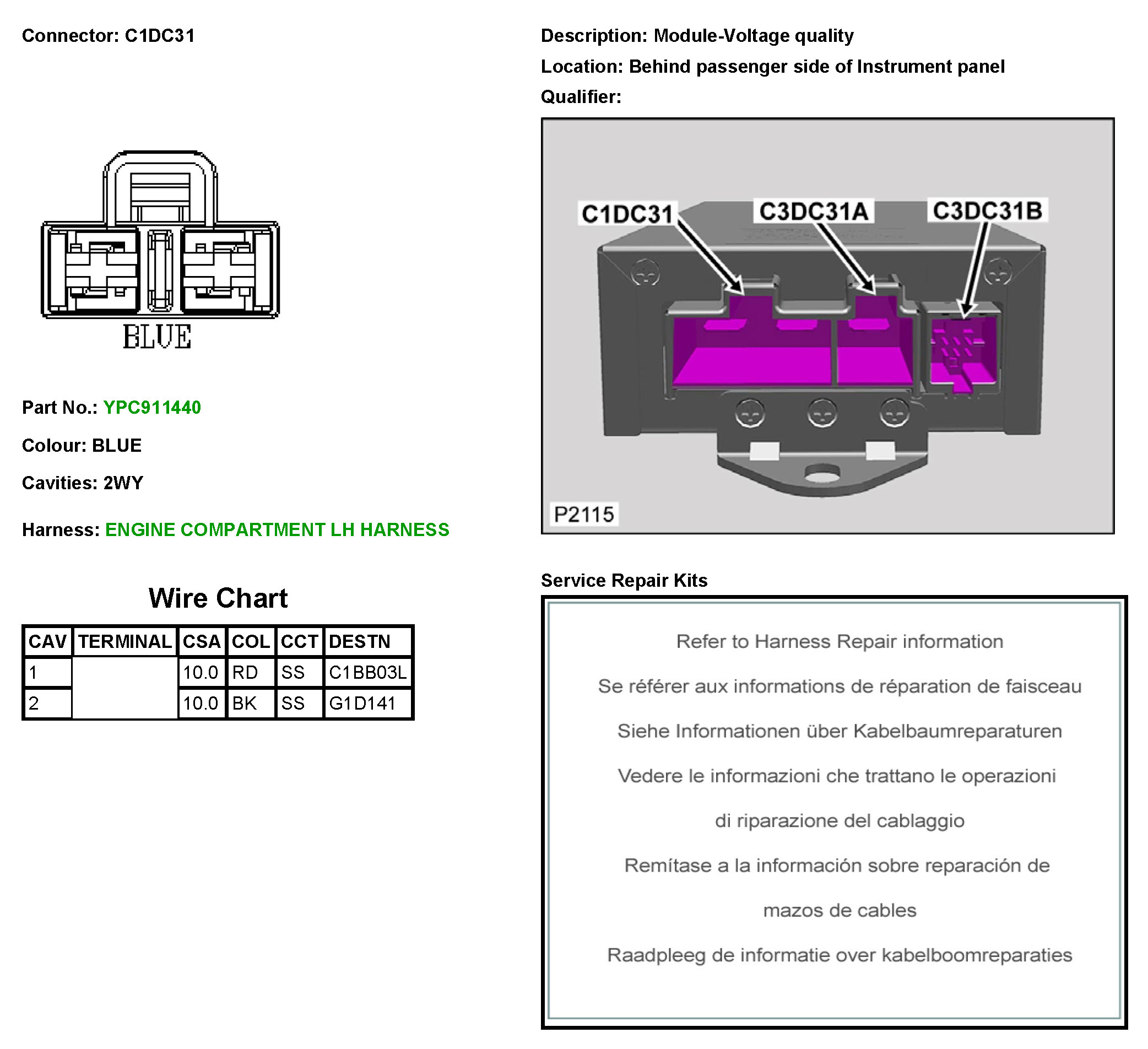 Connector: C1DC31

BLUE

Part No.: YPC911440

Colour: BLUE

Cavities: 2WY

Harness: ENGINE COMPARTMENT LH HARNESS

Wire Chart

| CAV | TERMINAL | CSA | COL | CCT | DESTN |
|---|---|---|---|---|---|
| 1 | | 10.0 | RD | SS | C1BB03L |
| 2 | | 10.0 | BK | SS | G1D141 |

Description: Module-Voltage quality

Location: Behind passenger side of Instrument panel

Qualifier:

C1DC31
C3DC31A
C3DC31B
P2115

Service Repair Kits

Refer to Harness Repair information

Se référer aux informations de réparation de faisceau

Siehe Informationen über Kabelbaumreparaturen

Vedere le informazioni che trattano le operazioni di riparazione del cablaggio

Remítase a la información sobre reparación de mazos de cables

Raadpleeg de informatie over kabelboomreparaties