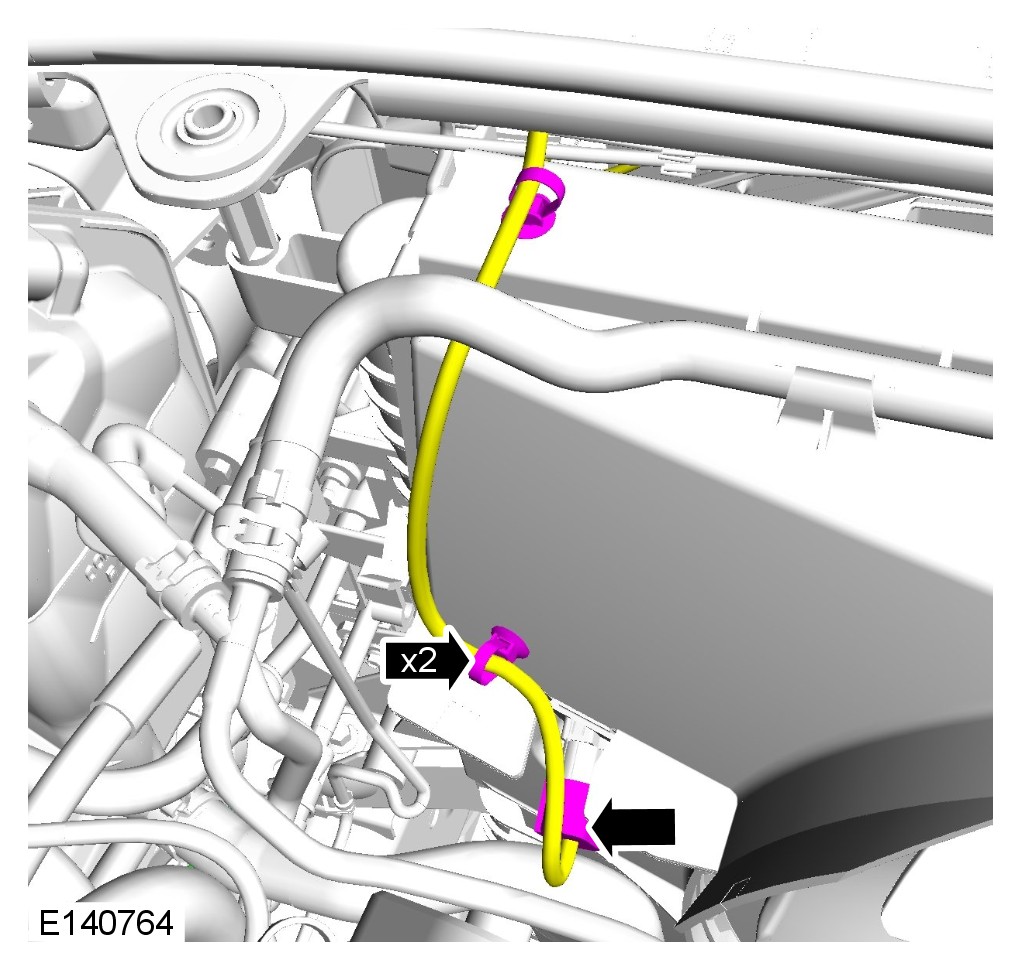 x2

E140764