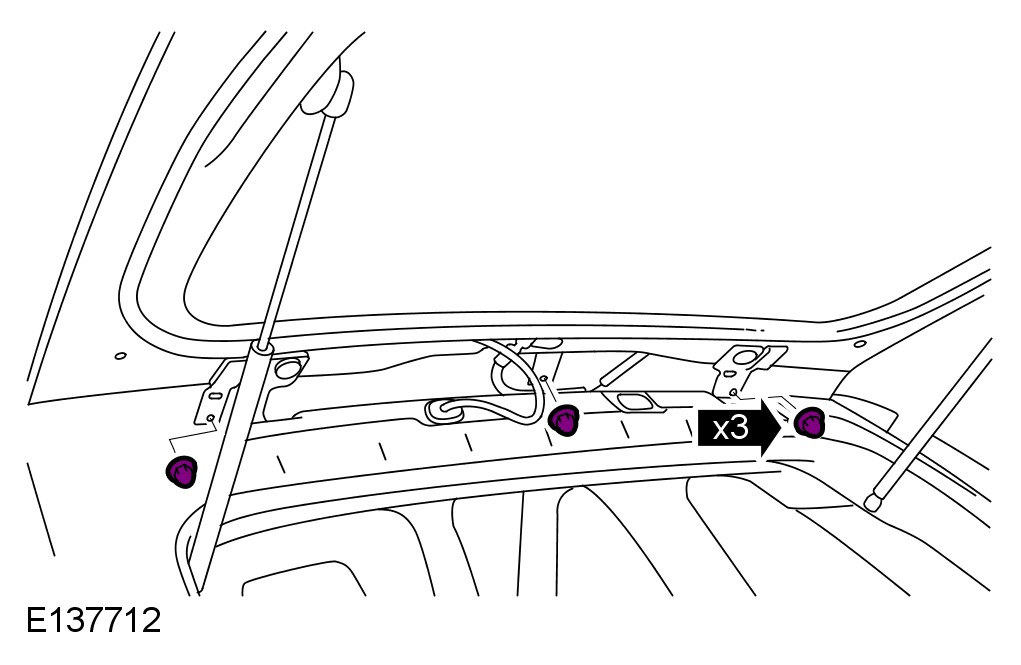 x3

E137712