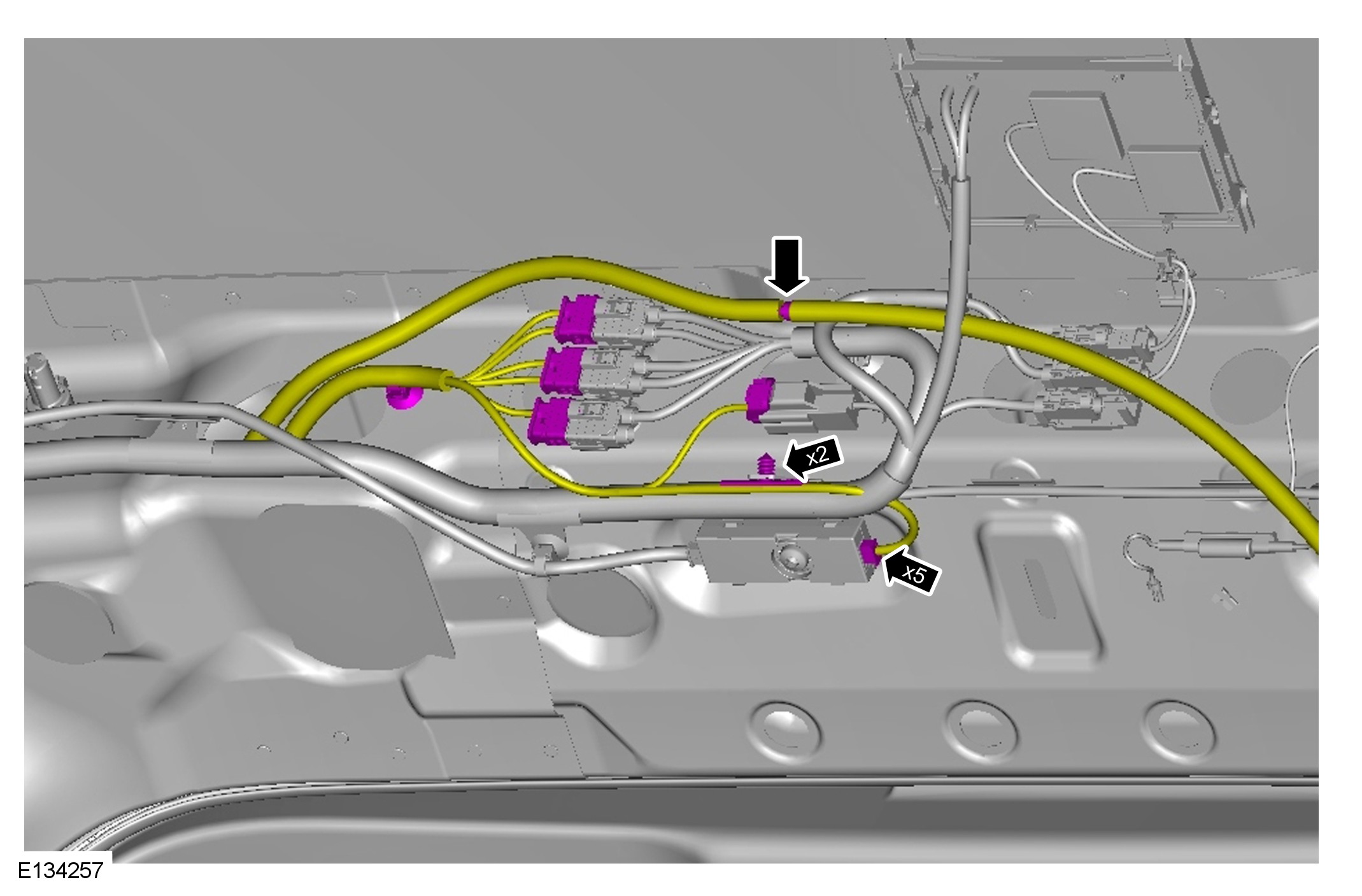 x2

x5

E134257