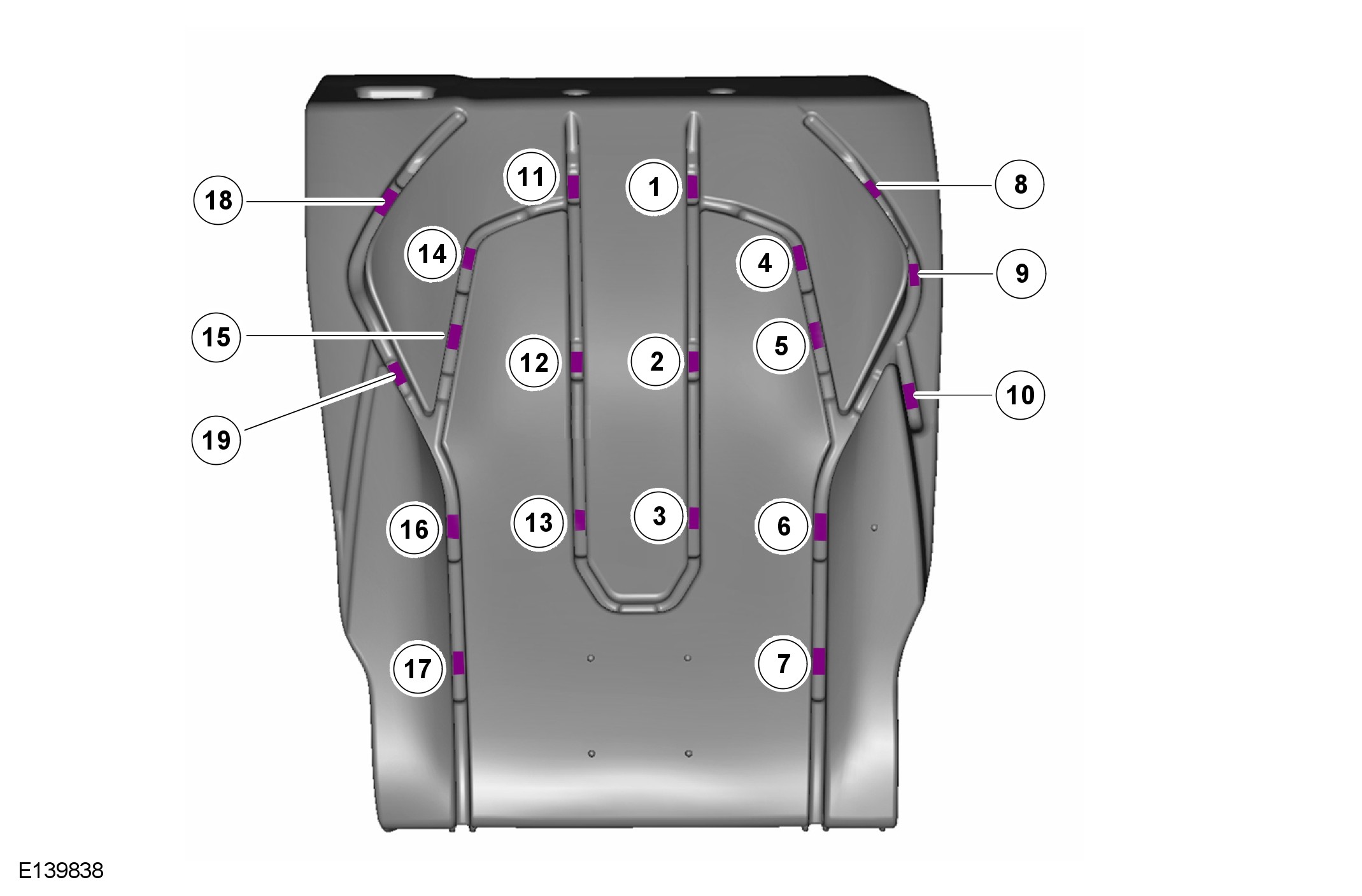 18
11
1
8
14
4
9
15
12
2
5
10
19
16
13
3
6
17
7
E139838