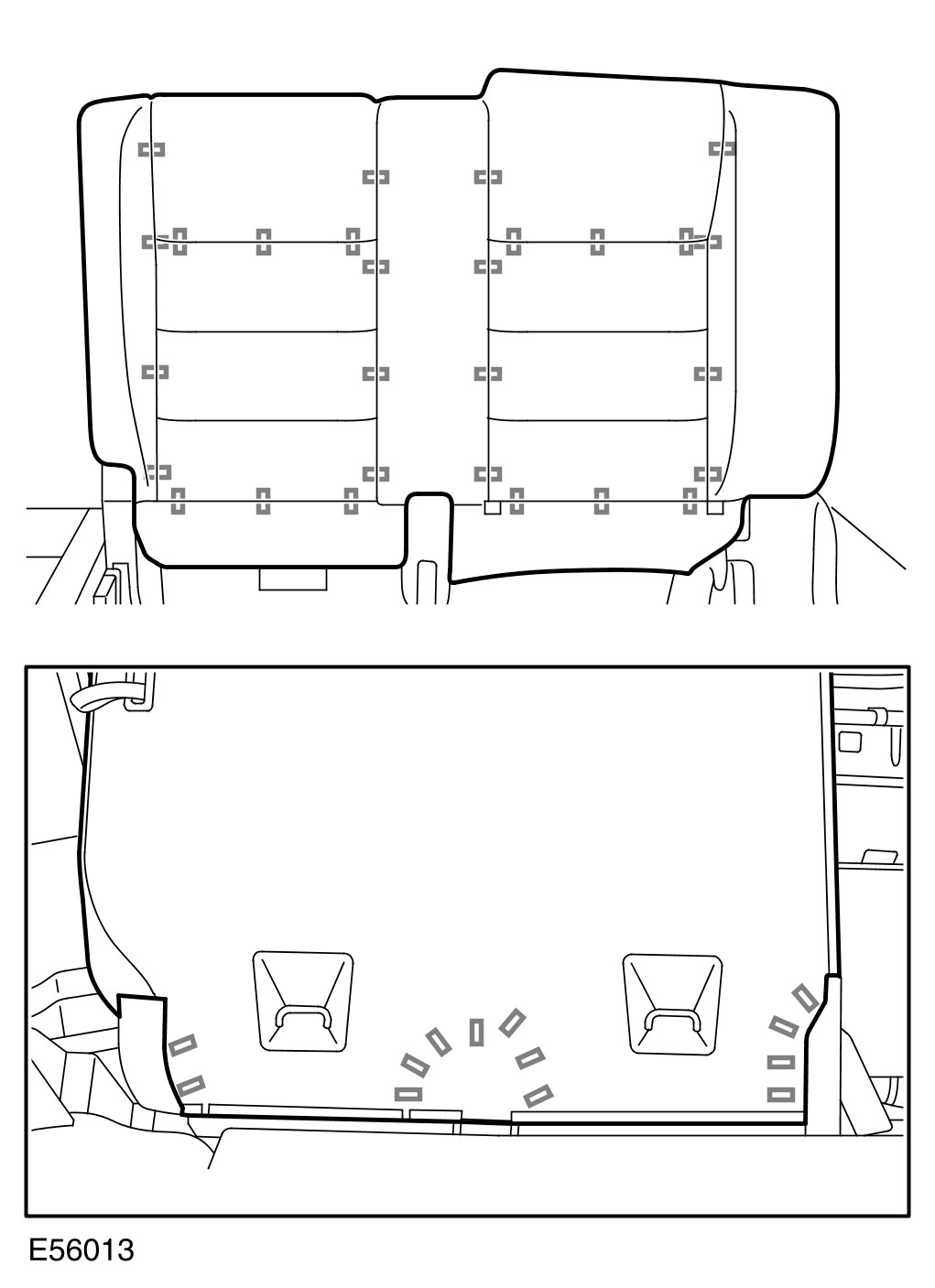 E56013