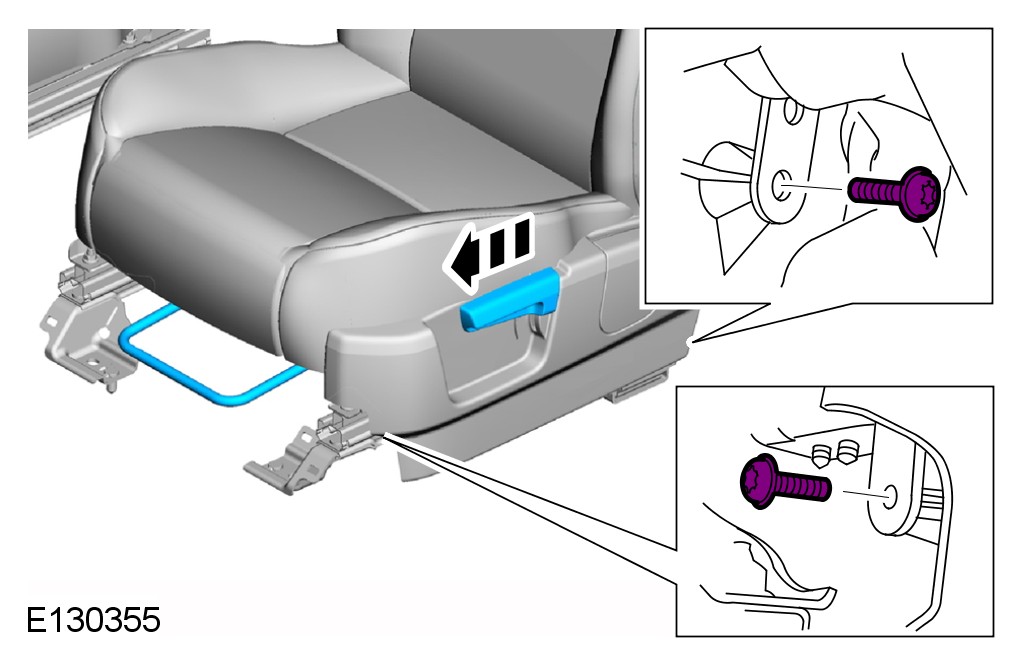 E130355