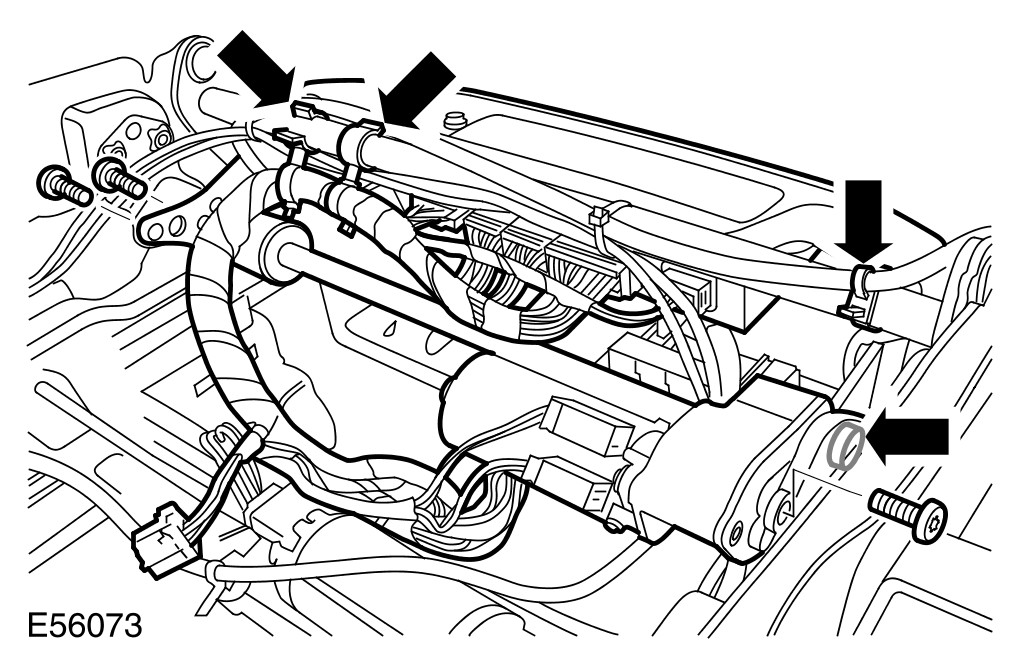 E56073