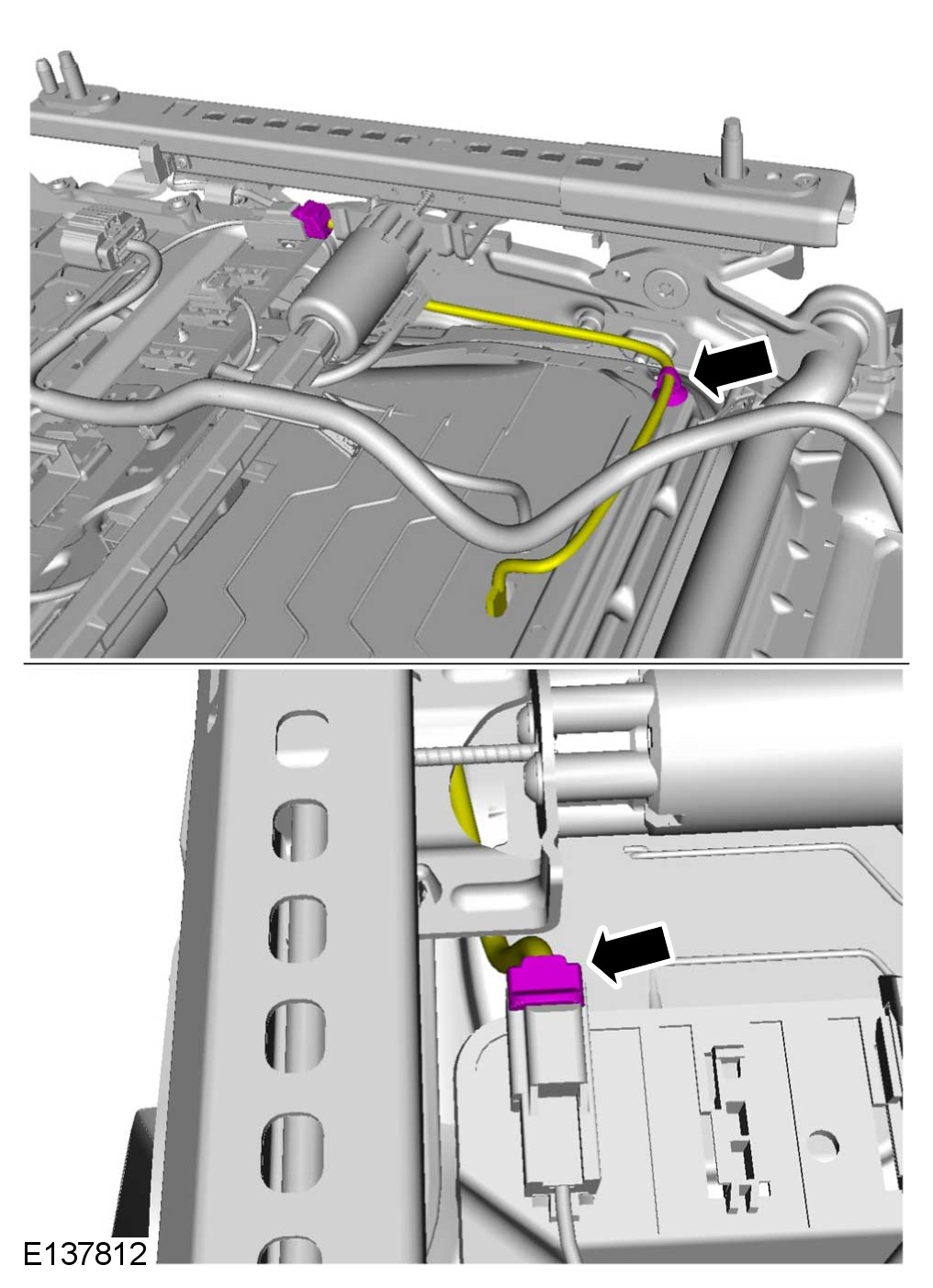 E137812