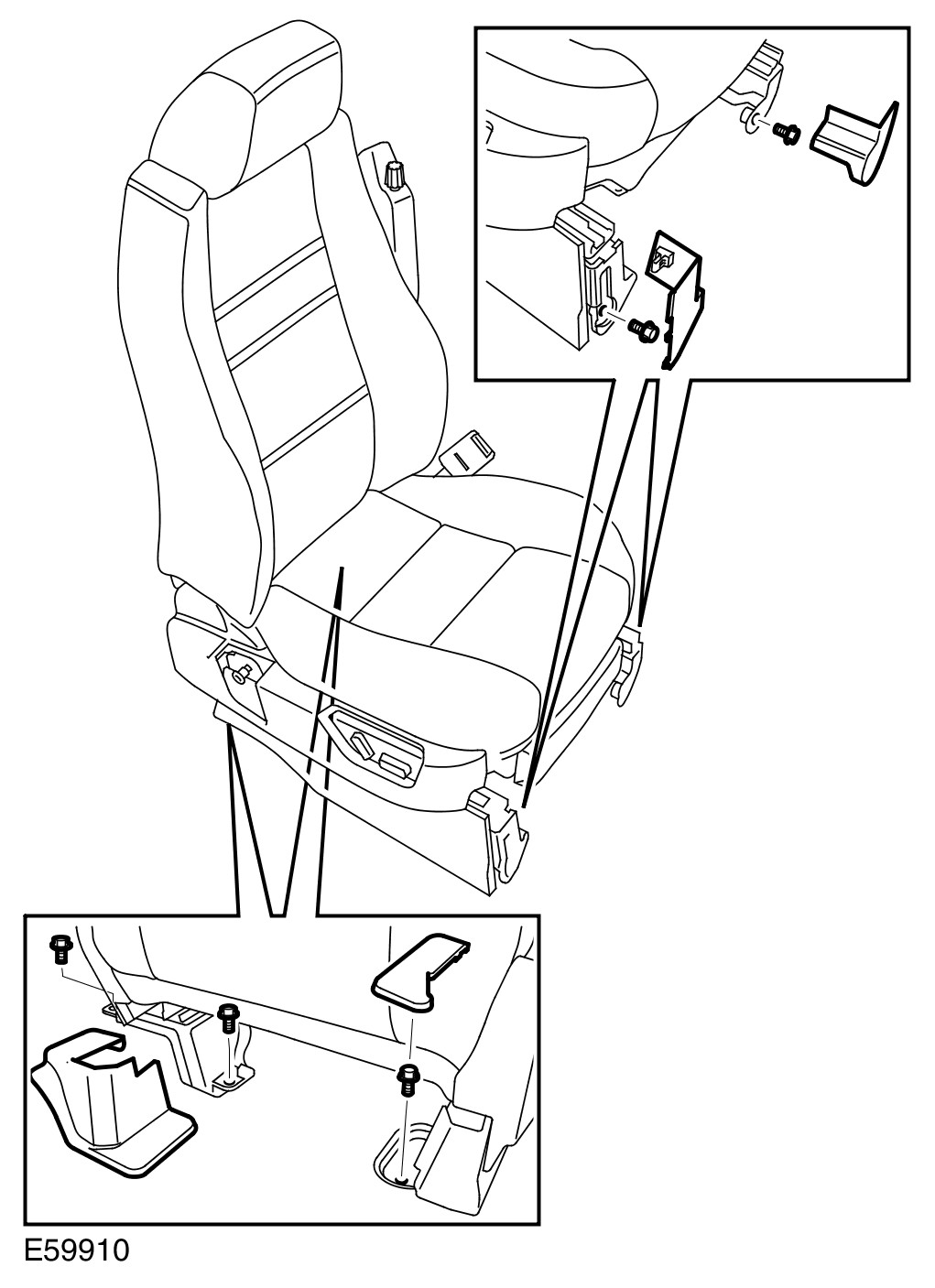 E59910