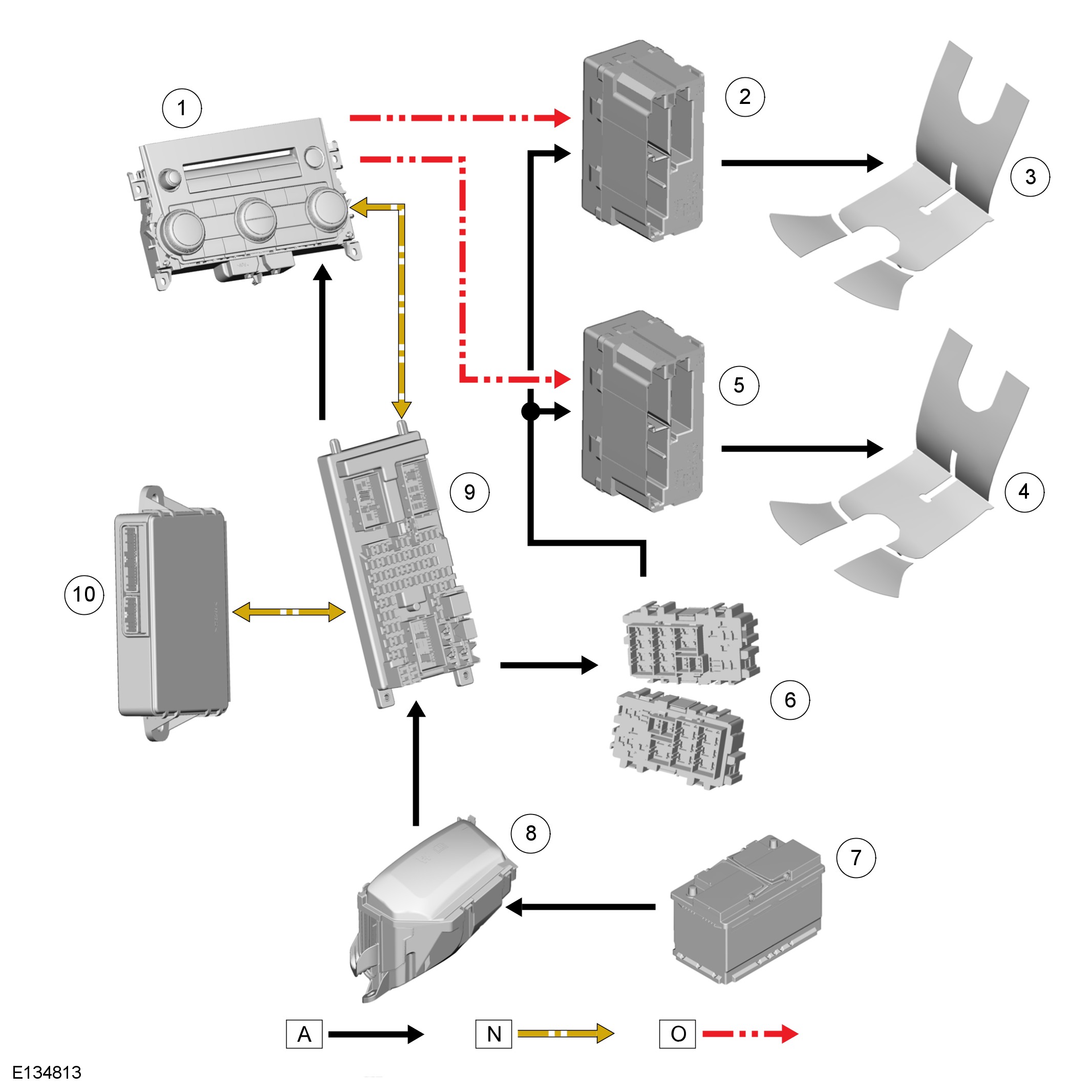 1
2
3
5
4
9
10
6
8
7
A
N
O
E134813