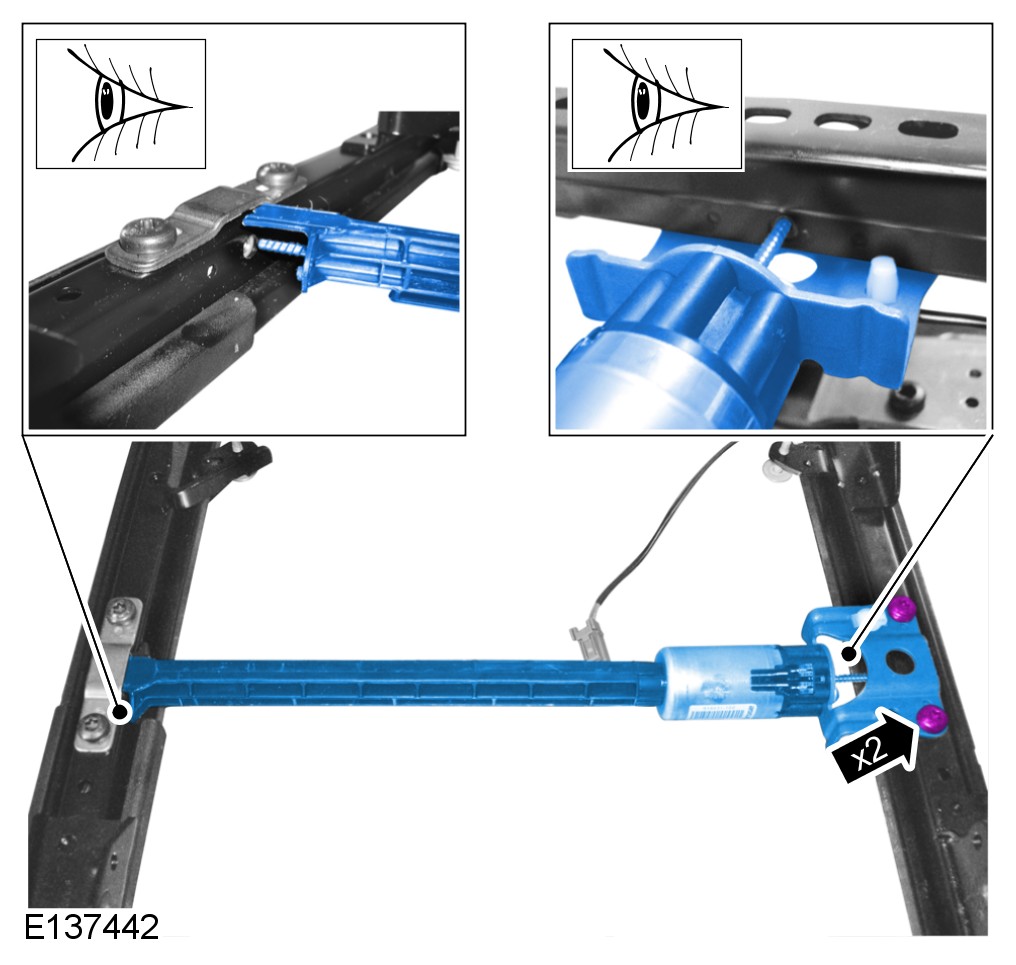 x2

E137442