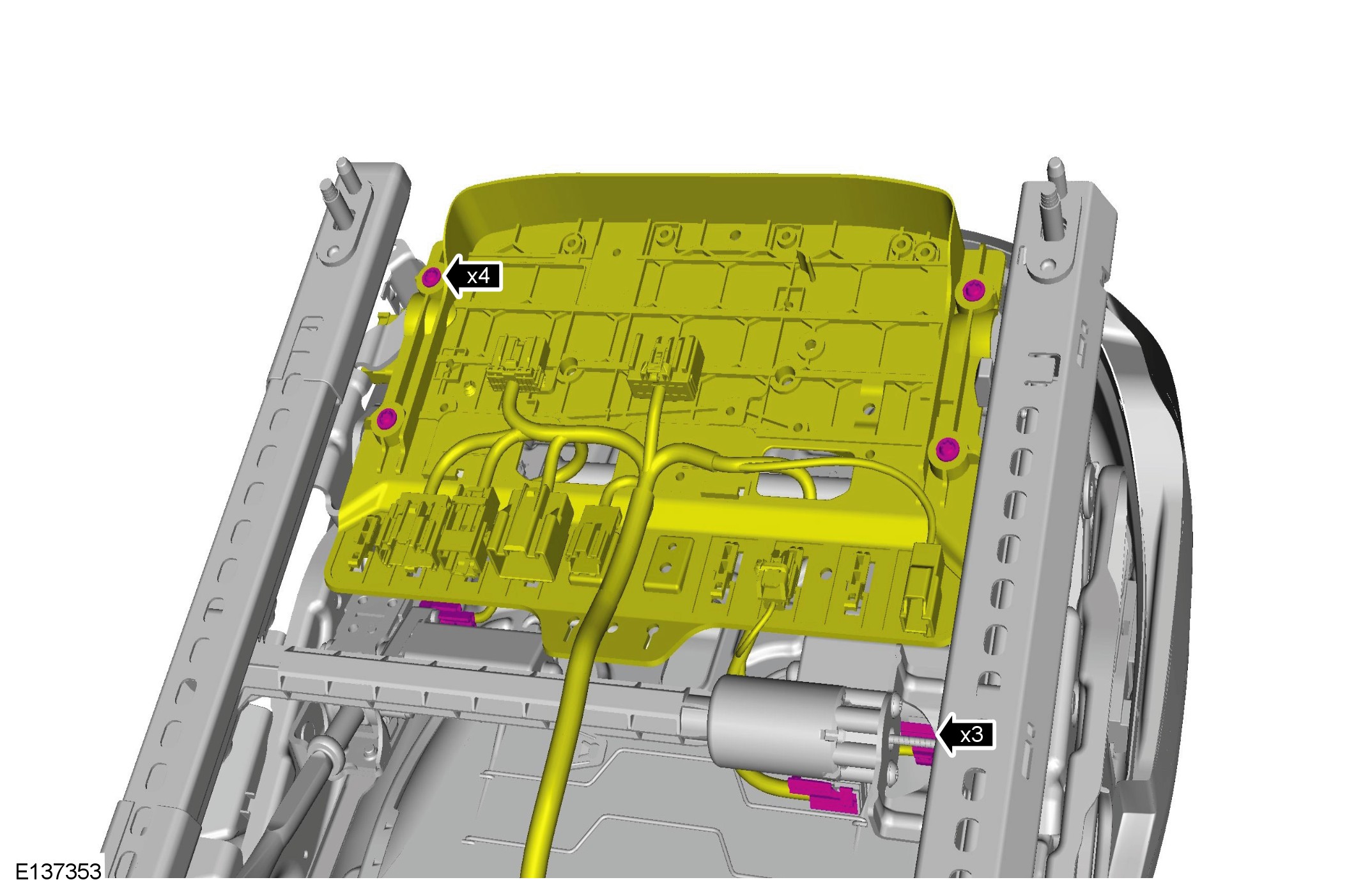 x4

x3

E137353