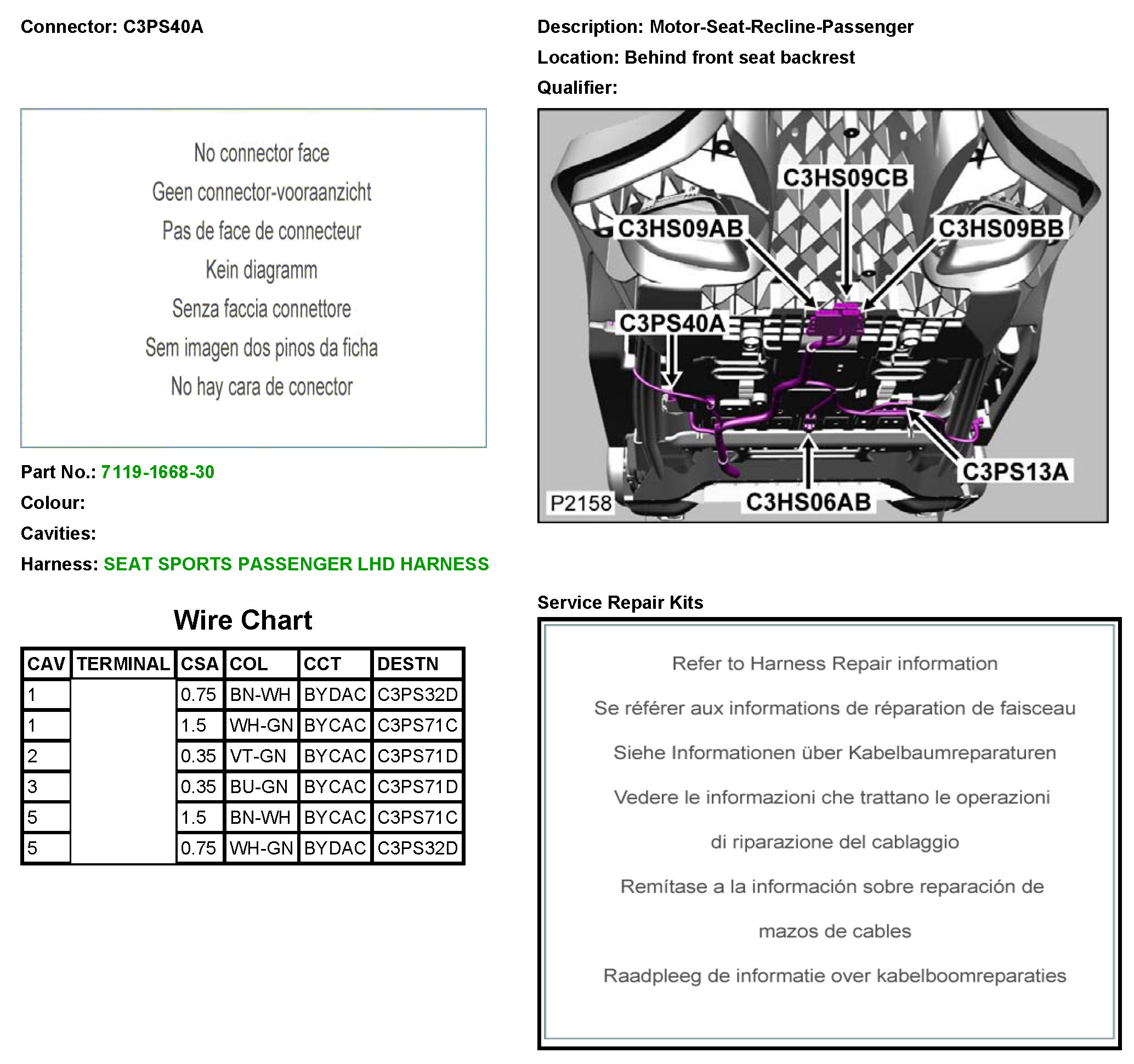 Connector: C3PS40A

No connector face

Geen connector-vooraanzicht

Pas de face de connecteur

Kein diagramm

Senza faccia connettore

Sem imagen dos pinos da ficha

No hay cara de conector

Part No.: 7119-1668-30

Colour:

Cavities:

Harness: SEAT SPORTS PASSENGER LHD HARNESS

Wire Chart

| CAV | TERMINAL | CSA | COL | CCT | DESTN |
|---|---|---|---|---|---|
| 1 | | 0.75 | BN-WH | BYDAC | C3PS32D |
| 1 | | 1.5 | WH-GN | BYCAC | C3PS71C |
| 2 | | 0.35 | VT-GN | BYCAC | C3PS71D |
| 3 | | 0.35 | BU-GN | BYCAC | C3PS71D |
| 5 | | 1.5 | BN-WH | BYCAC | C3PS71C |
| 5 | | 0.75 | WH-GN | BYDAC | C3PS32D |

Description: Motor-Seat-Recline-Passenger

Location: Behind front seat backrest

Qualifier:

C3HS09CB

C3HS09AB

C3HS09BB

C3PS40A

C3PS13A

P2158

C3HS06AB

Service Repair Kits

Refer to Harness Repair information

Se référer aux informations de réparation de faisceau

Siehe Informationen über Kabelbaumreparaturen

Vedere le informazioni che trattano le operazioni di riparazione del cablaggio

Remítase a la información sobre reparación de mazos de cables

Raadpleeg de informatie over kabelboomreparaties