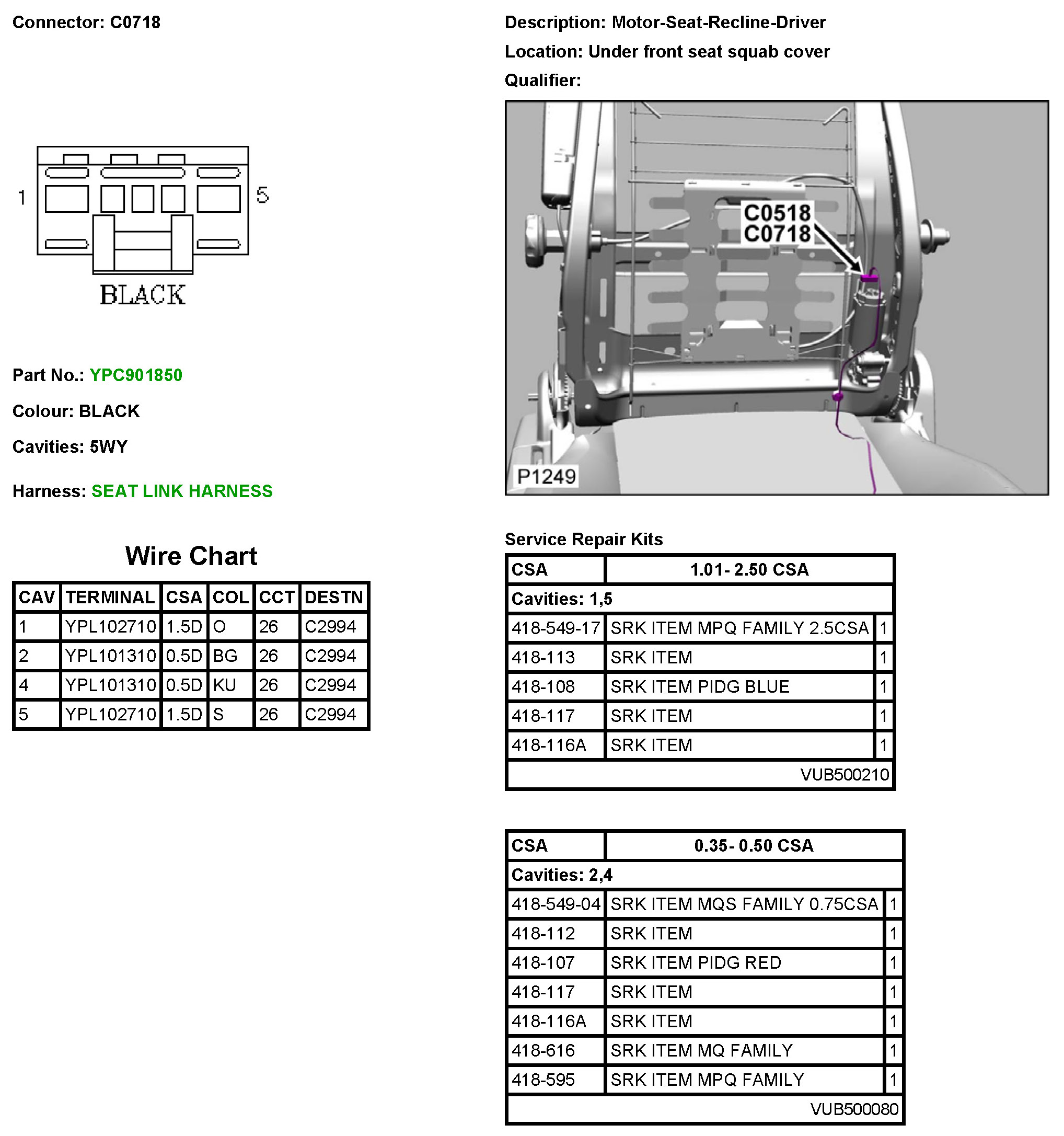 Connector: C0718

1

5

BLACK

Part No.: YPC901850

Colour: BLACK

Cavities: 5WY

Harness: SEAT LINK HARNESS

Wire Chart

| CAV | TERMINAL | CSA | COL | CCT | DESTN |
|---|---|---|---|---|---|
| 1 | YPL102710 | 1.5D | O | 26 | C2994 |
| 2 | YPL101310 | 0.5D | BG | 26 | C2994 |
| 4 | YPL101310 | 0.5D | KU | 26 | C2994 |
| 5 | YPL102710 | 1.5D | S | 26 | C2994 |

Description: Motor-Seat-Recline-Driver

Location: Under front seat squab cover

Qualifier:

C0518
C0718

P1249

Service Repair Kits

| CSA | 1.01- 2.50 CSA | |
|---|---|---|
| Cavities: 1,5 | | |
| 418-549-17 | SRK ITEM MPQ FAMILY 2.5CSA | 1 |
| 418-113 | SRK ITEM | 1 |
| 418-108 | SRK ITEM PIDG BLUE | 1 |
| 418-117 | SRK ITEM | 1 |
| 418-116A | SRK ITEM | 1 |
| | VUB500210 | |

| CSA | 0.35- 0.50 CSA | |
|---|---|---|
| Cavities: 2,4 | | |
| 418-549-04 | SRK ITEM MQS FAMILY 0.75CSA | 1 |
| 418-112 | SRK ITEM | 1 |
| 418-107 | SRK ITEM PIDG RED | 1 |
| 418-117 | SRK ITEM | 1 |
| 418-116A | SRK ITEM | 1 |
| 418-616 | SRK ITEM MQ FAMILY | 1 |
| 418-595 | SRK ITEM MPQ FAMILY | 1 |
| | VUB500080 | |