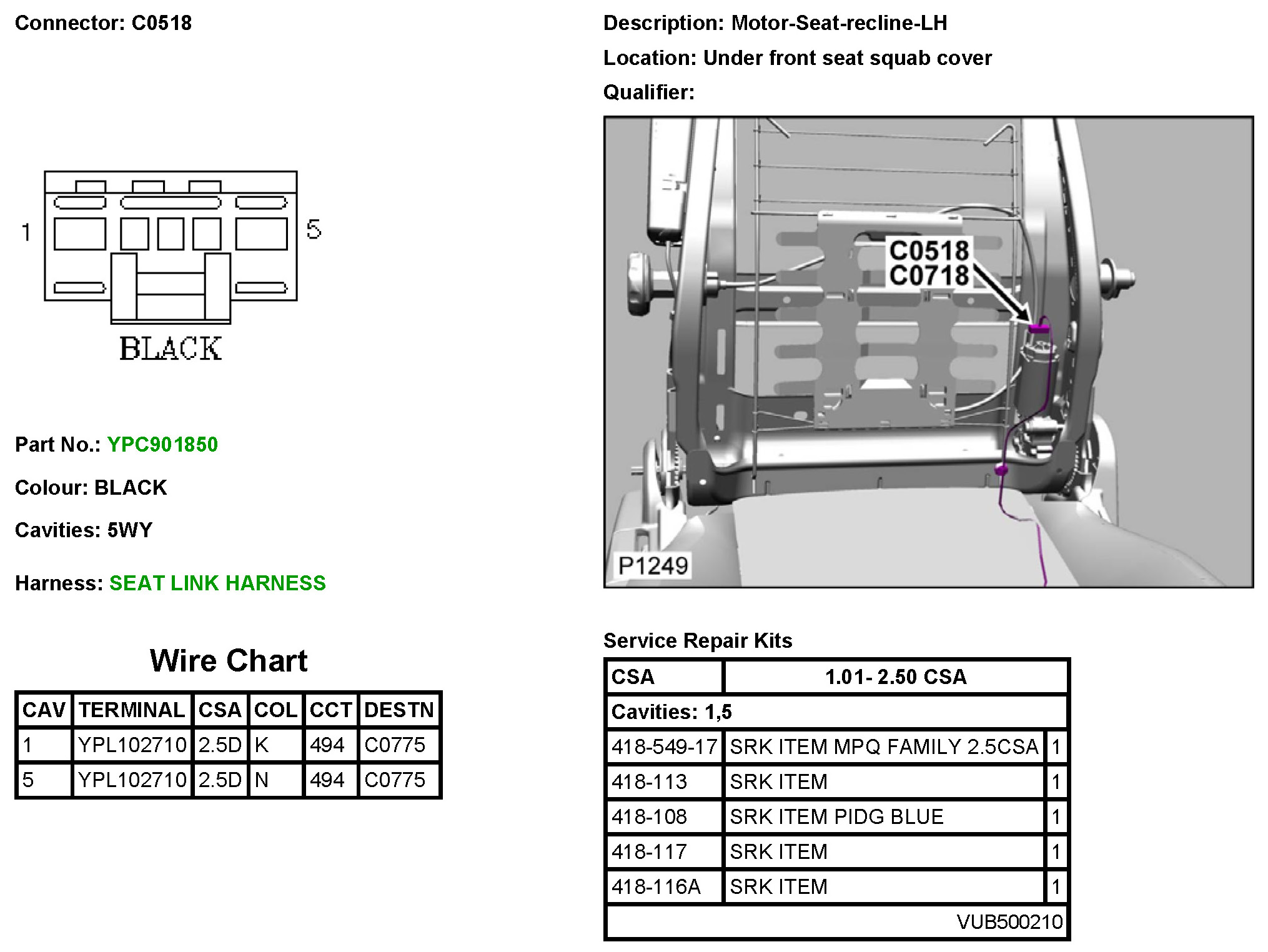 Connector: C0518

1 5

BLACK

Part No.: YPC901850

Colour: BLACK

Cavities: 5WY

Harness: SEAT LINK HARNESS

Wire Chart

| CAV | TERMINAL | CSA | COL | CCT | DESTN |
|---|---|---|---|---|---|
| 1 | YPL102710 | 2.5D | K | 494 | C0775 |
| 5 | YPL102710 | 2.5D | N | 494 | C0775 |

Description: Motor-Seat-recline-LH

Location: Under front seat squab cover

Qualifier:

C0518
C0718

P1249

Service Repair Kits

| CSA | 1.01- 2.50 CSA | |
|---|---|---|
| Cavities: 1,5 | | |
| 418-549-17 | SRK ITEM MPQ FAMILY 2.5CSA | 1 |
| 418-113 | SRK ITEM | 1 |
| 418-108 | SRK ITEM PIDG BLUE | 1 |
| 418-117 | SRK ITEM | 1 |
| 418-116A | SRK ITEM | 1 |
| | VUB500210 | |