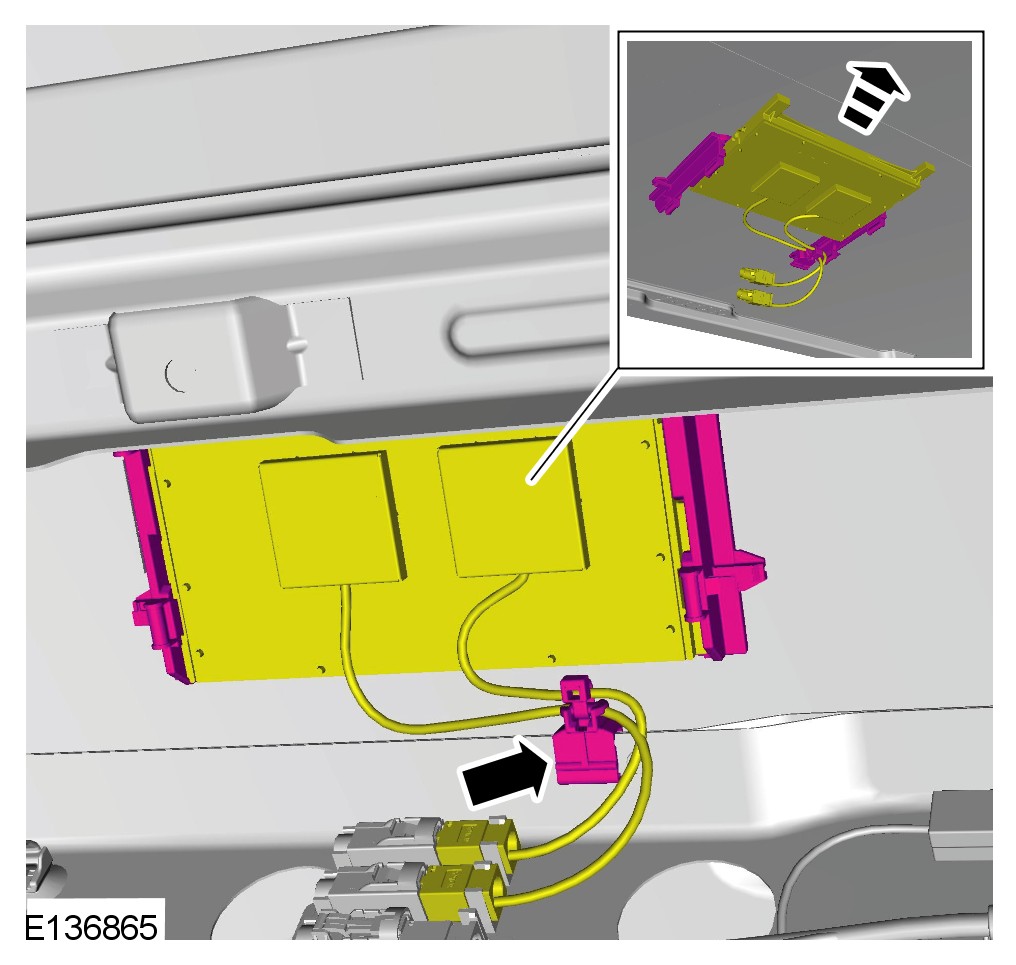 E136865