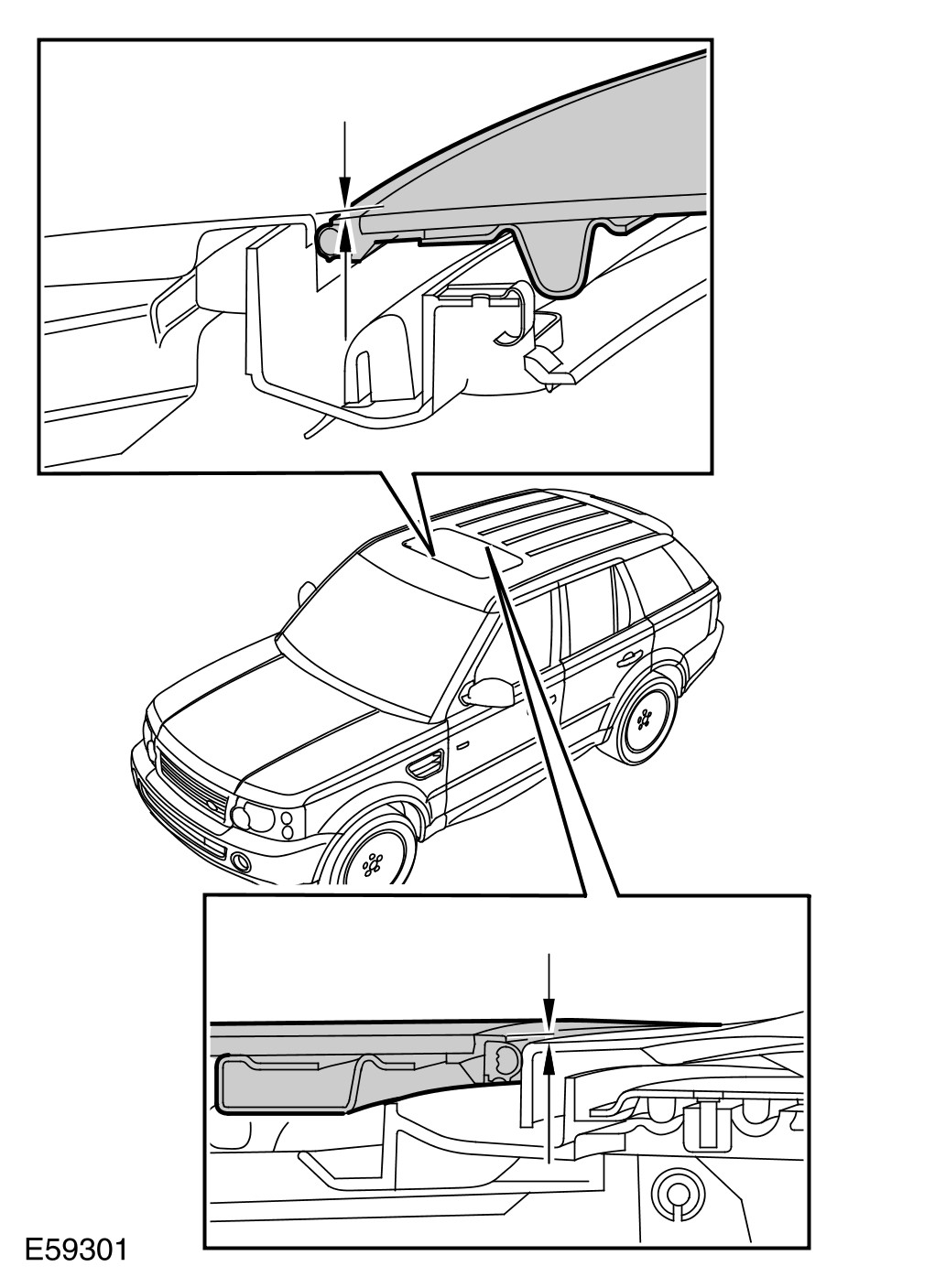 E59301