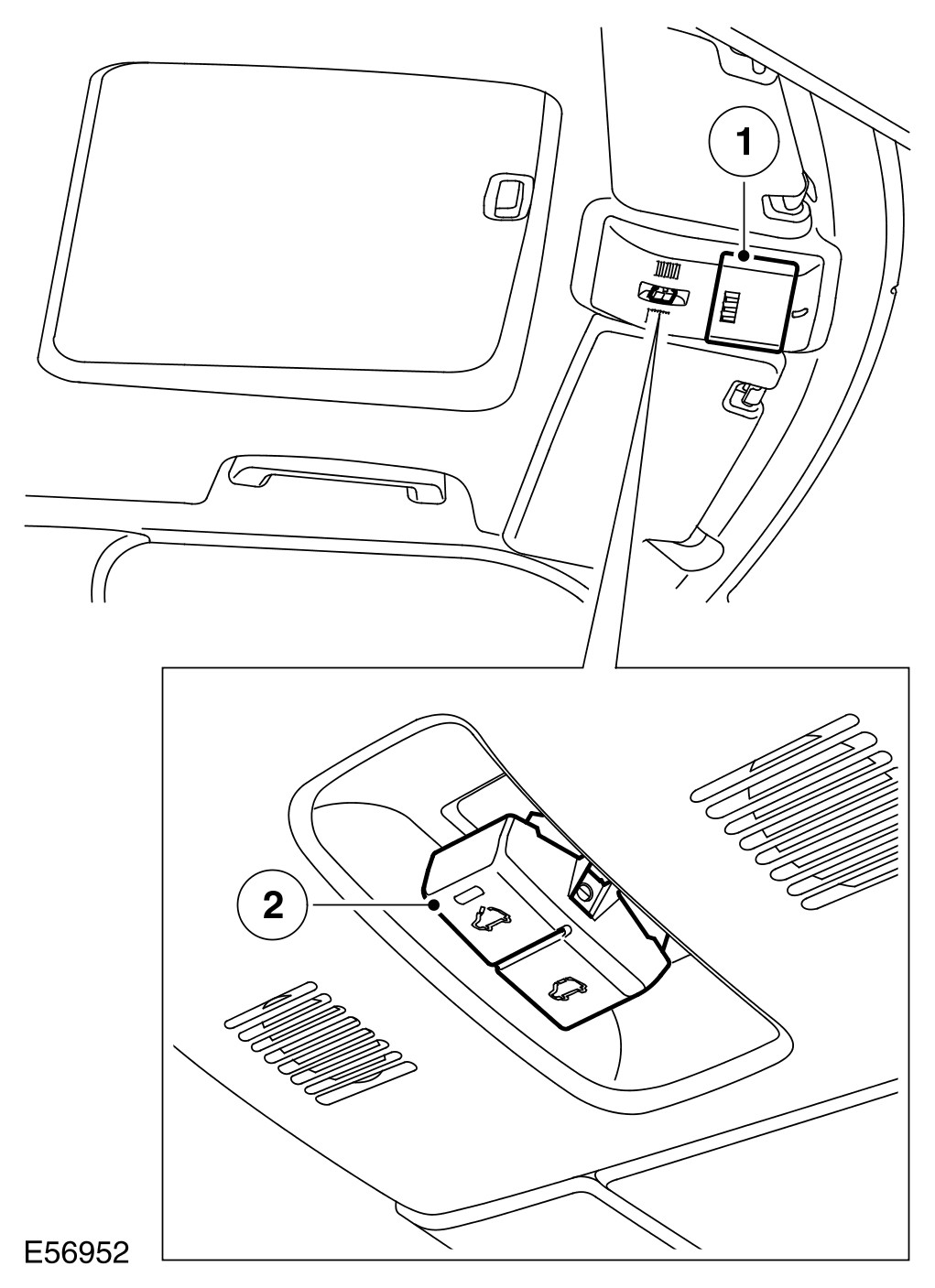 1

2

E56952