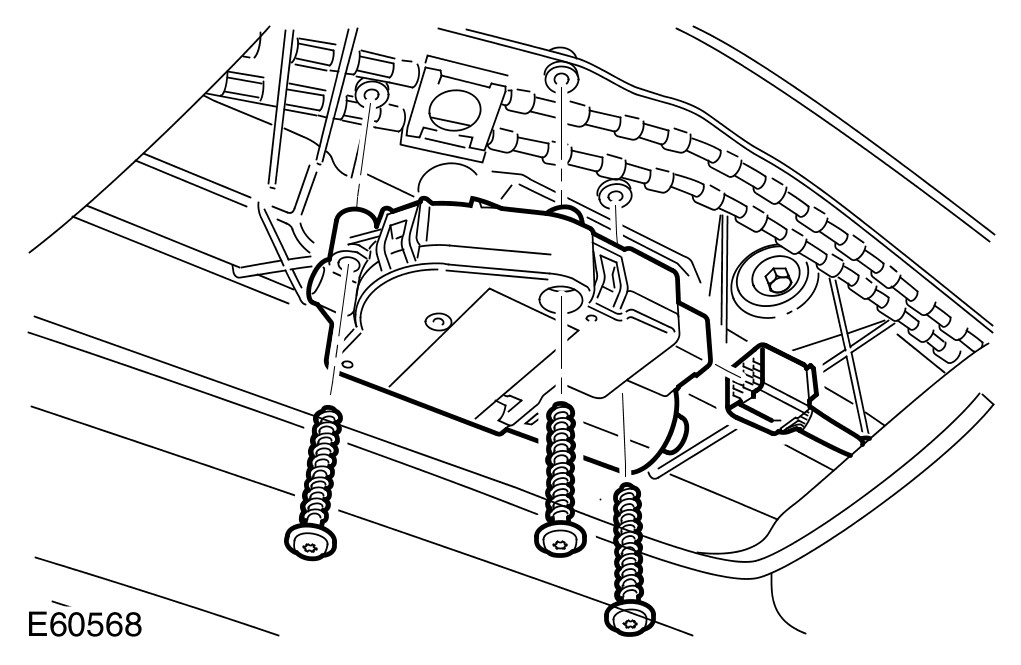 E60568