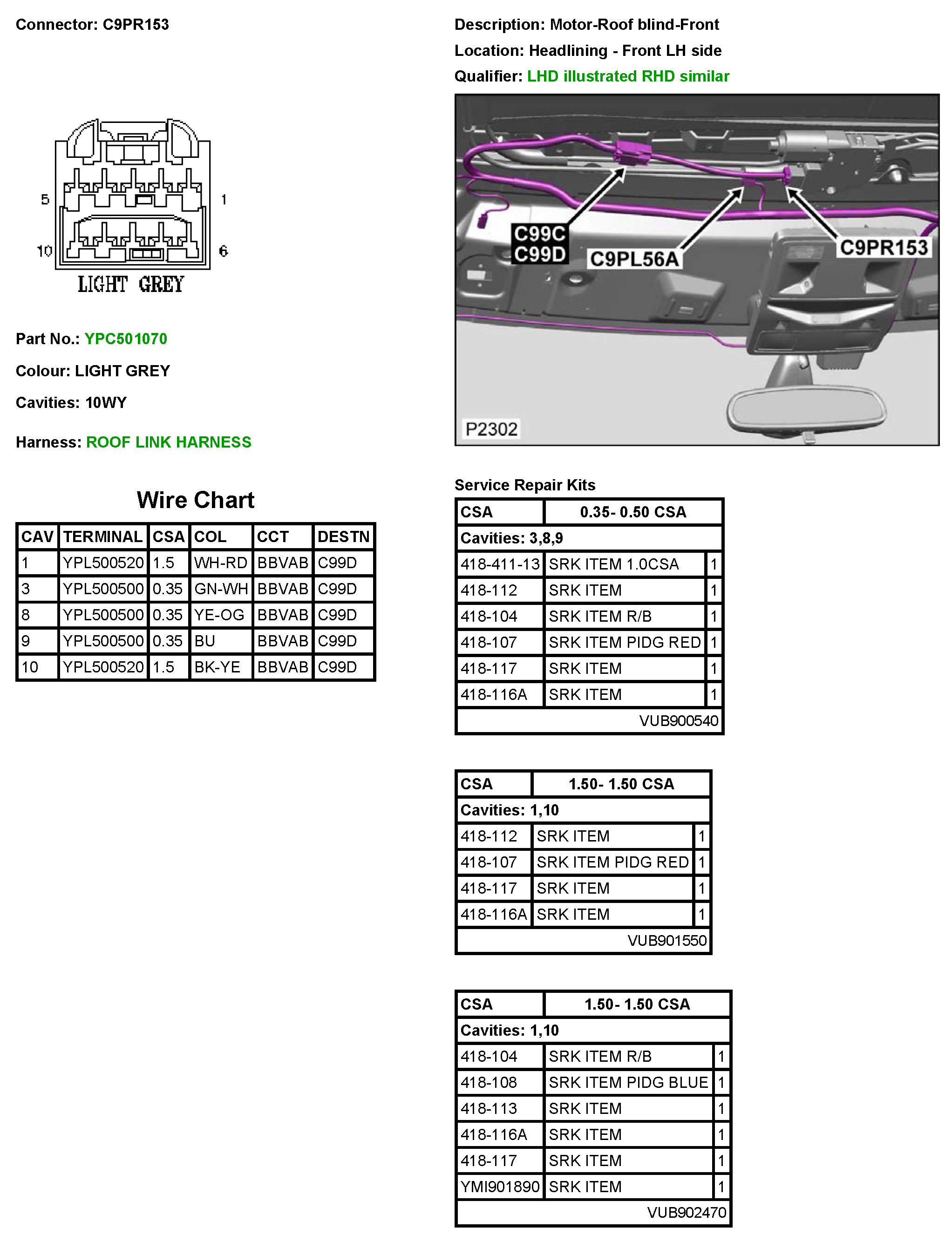 Connector: C9PR153

5 1
10 6
LIGHT GREY

Part No.: YPC501070

Colour: LIGHT GREY

Cavities: 10WY

Harness: ROOF LINK HARNESS

Wire Chart

| CAV | TERMINAL | CSA | COL | CCT | DESTN |
|---|---|---|---|---|---|
| 1 | YPL500520 | 1.5 | WH-RD | BBVAB | C99D |
| 3 | YPL500500 | 0.35 | GN-WH | BBVAB | C99D |
| 8 | YPL500500 | 0.35 | YE-OG | BBVAB | C99D |
| 9 | YPL500500 | 0.35 | BU | BBVAB | C99D |
| 10 | YPL500520 | 1.5 | BK-YE | BBVAB | C99D |

Description: Motor-Roof blind-Front

Location: Headlining - Front LH side

Qualifier: LHD illustrated RHD similar

C99C
C99D
C9PL56A
C9PR153
P2302

Service Repair Kits

| CSA | 0.35- 0.50 CSA | |
|---|---|---|
| Cavities: 3,8,9 | | |
| 418-411-13 | SRK ITEM 1.0CSA | 1 |
| 418-112 | SRK ITEM | 1 |
| 418-104 | SRK ITEM R/B | 1 |
| 418-107 | SRK ITEM PIDG RED | 1 |
| 418-117 | SRK ITEM | 1 |
| 418-116A | SRK ITEM | 1 |
| | VUB900540 | |

| CSA | 1.50- 1.50 CSA | |
|---|---|---|
| Cavities: 1,10 | | |
| 418-112 | SRK ITEM | 1 |
| 418-107 | SRK ITEM PIDG RED | 1 |
| 418-117 | SRK ITEM | 1 |
| 418-116A | SRK ITEM | 1 |
| | VUB901550 | |

| CSA | 1.50- 1.50 CSA | |
|---|---|---|
| Cavities: 1,10 | | |
| 418-104 | SRK ITEM R/B | 1 |
| 418-108 | SRK ITEM PIDG BLUE | 1 |
| 418-113 | SRK ITEM | 1 |
| 418-116A | SRK ITEM | 1 |
| 418-117 | SRK ITEM | 1 |
| YMI901890 | SRK ITEM | 1 |
| | VUB902470 | |