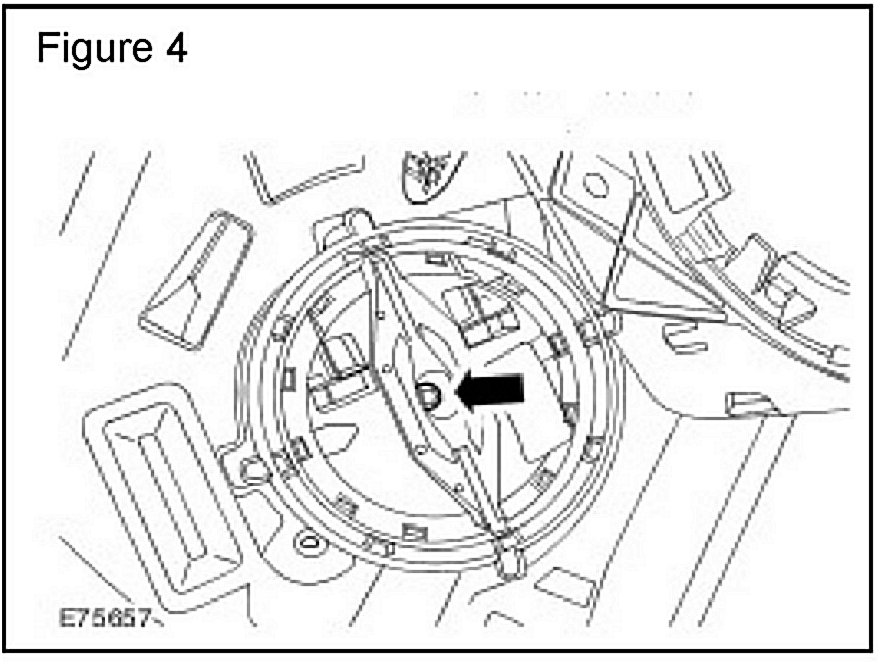 Figure 4

E75657