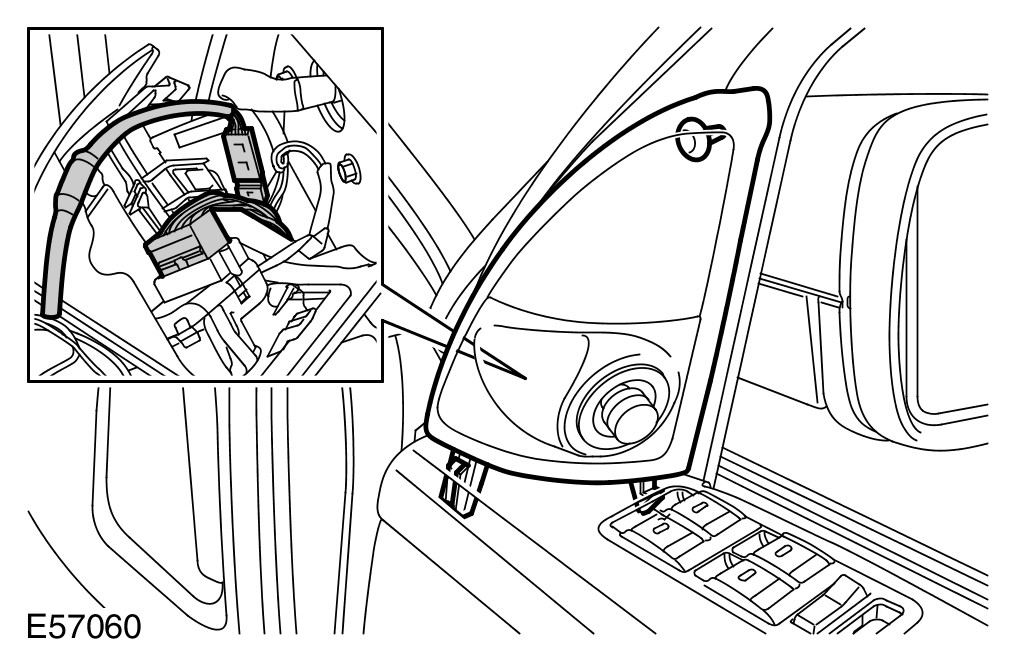 E57060