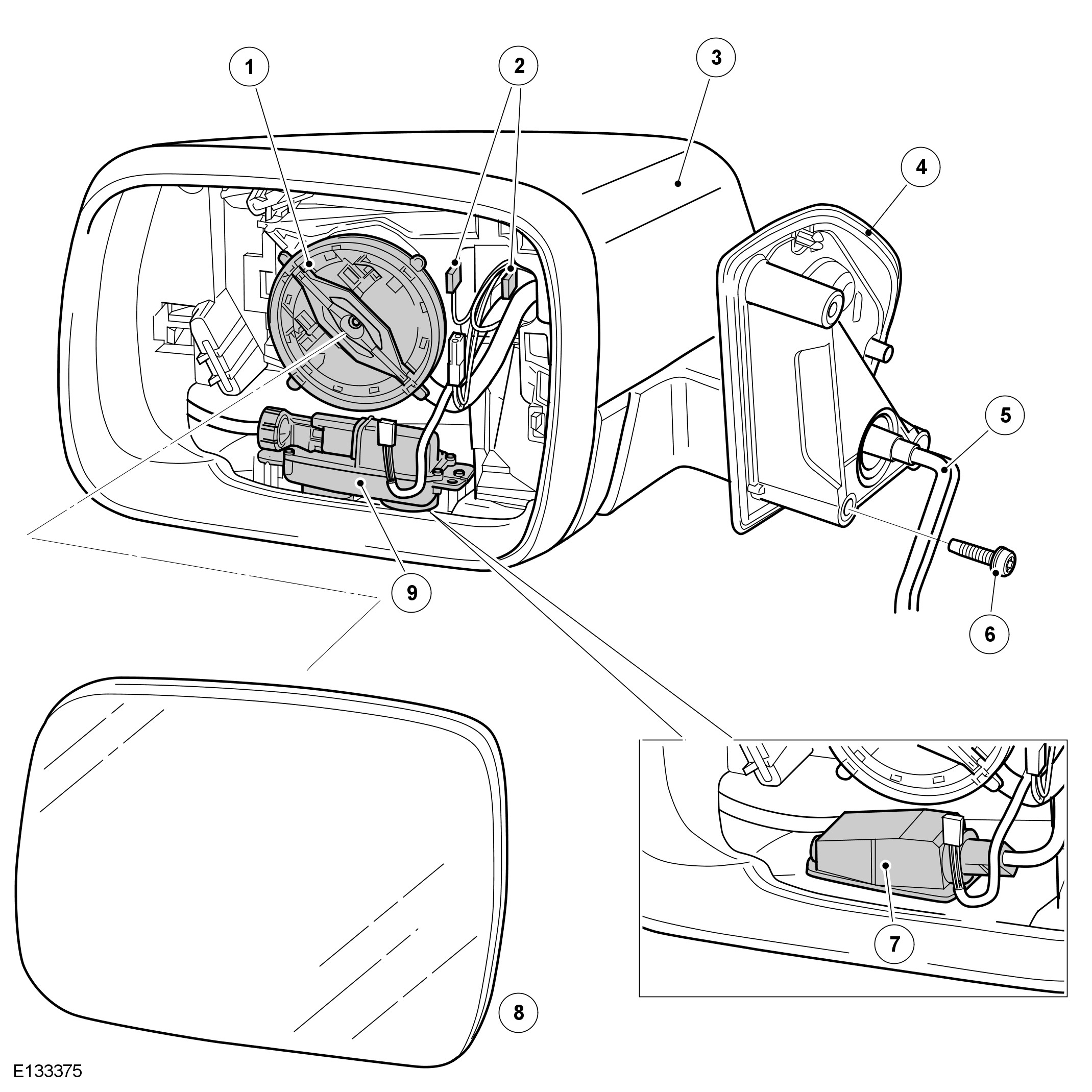 1
2
3
4
5
9
6
7
8
E133375