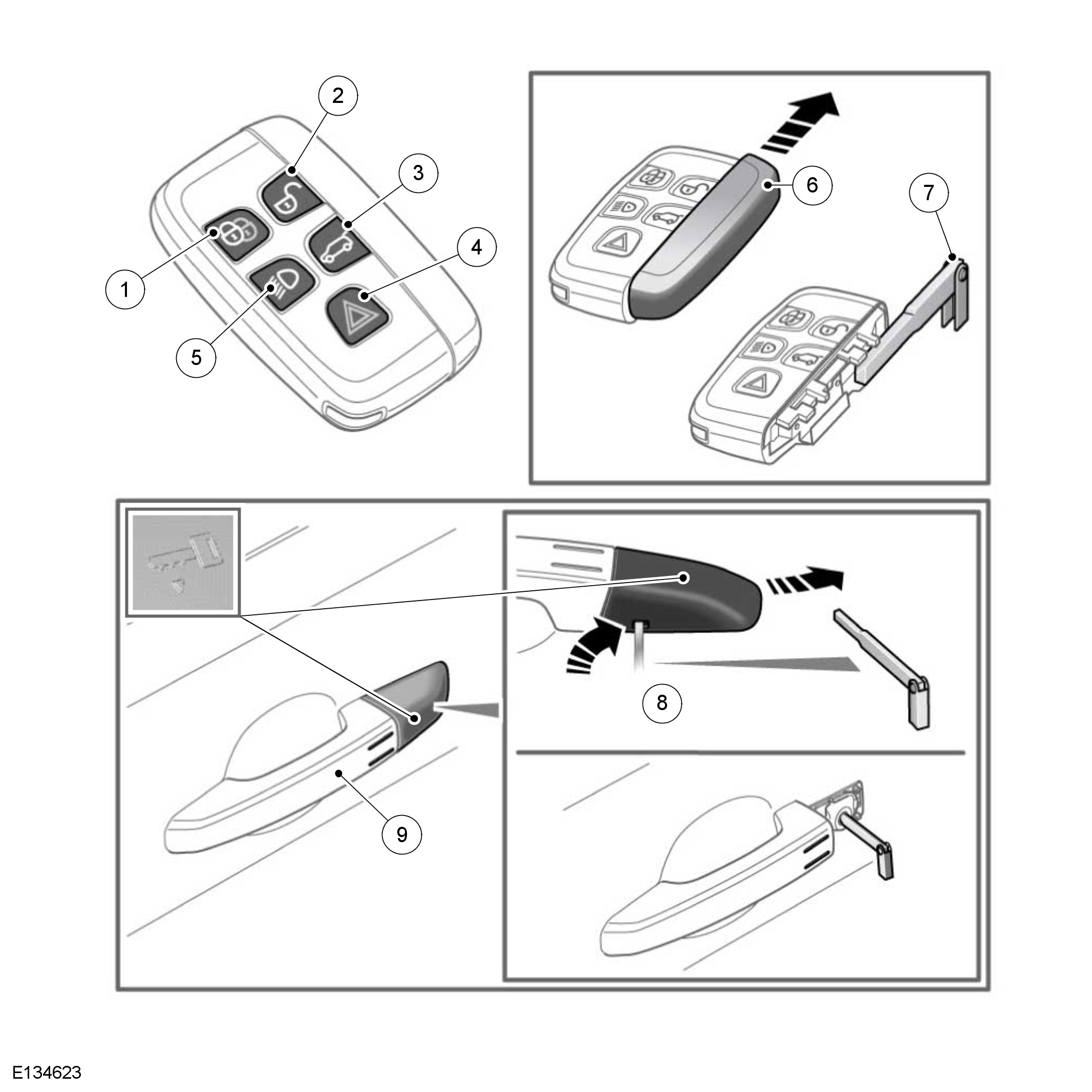 2
3
1
4
5
6
7
8
9
E134623