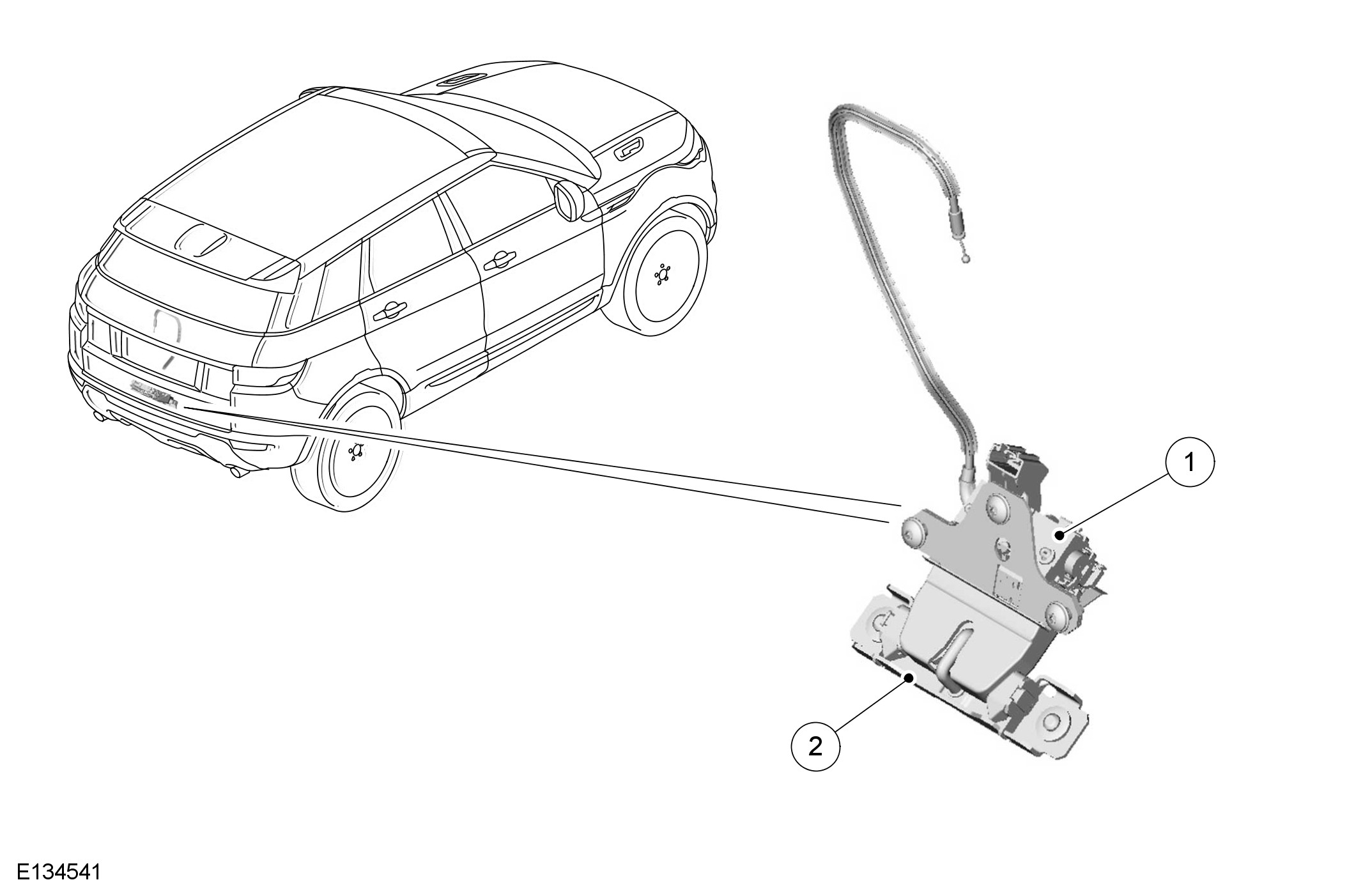 1

2

E134541