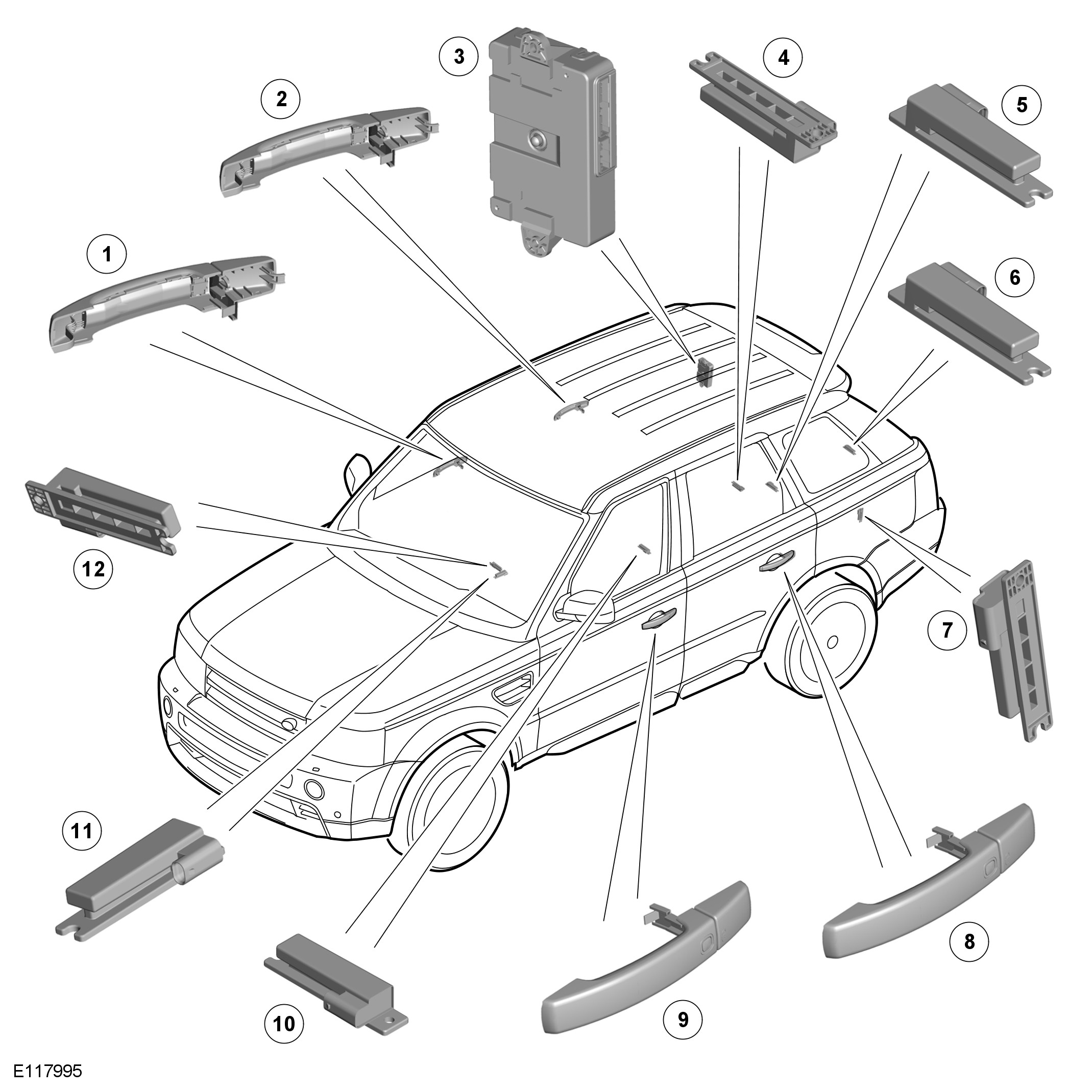 3
4
2
5
1
6
12
7
11
8
10
9
E117995