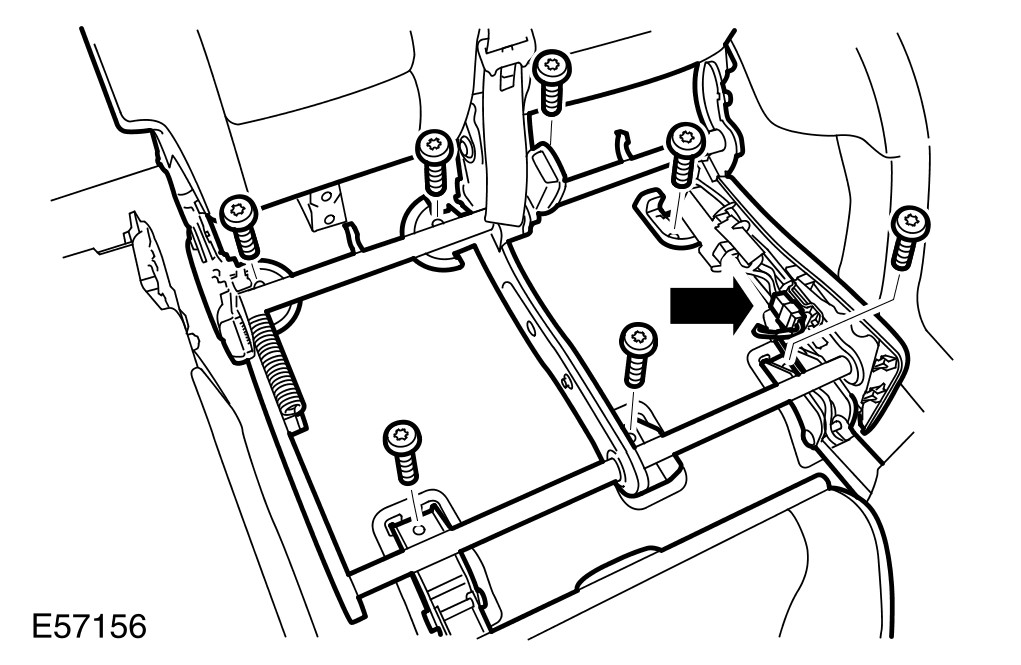 E57156