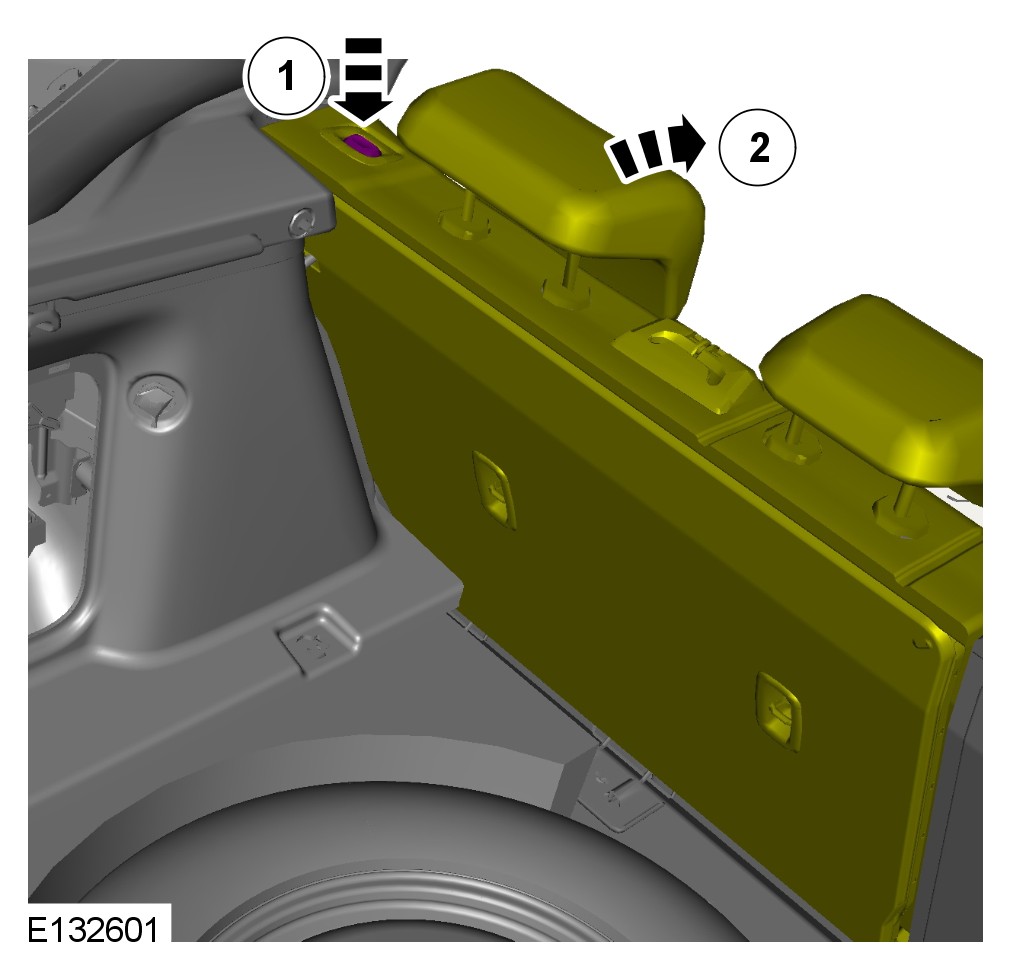 1
2
E132601