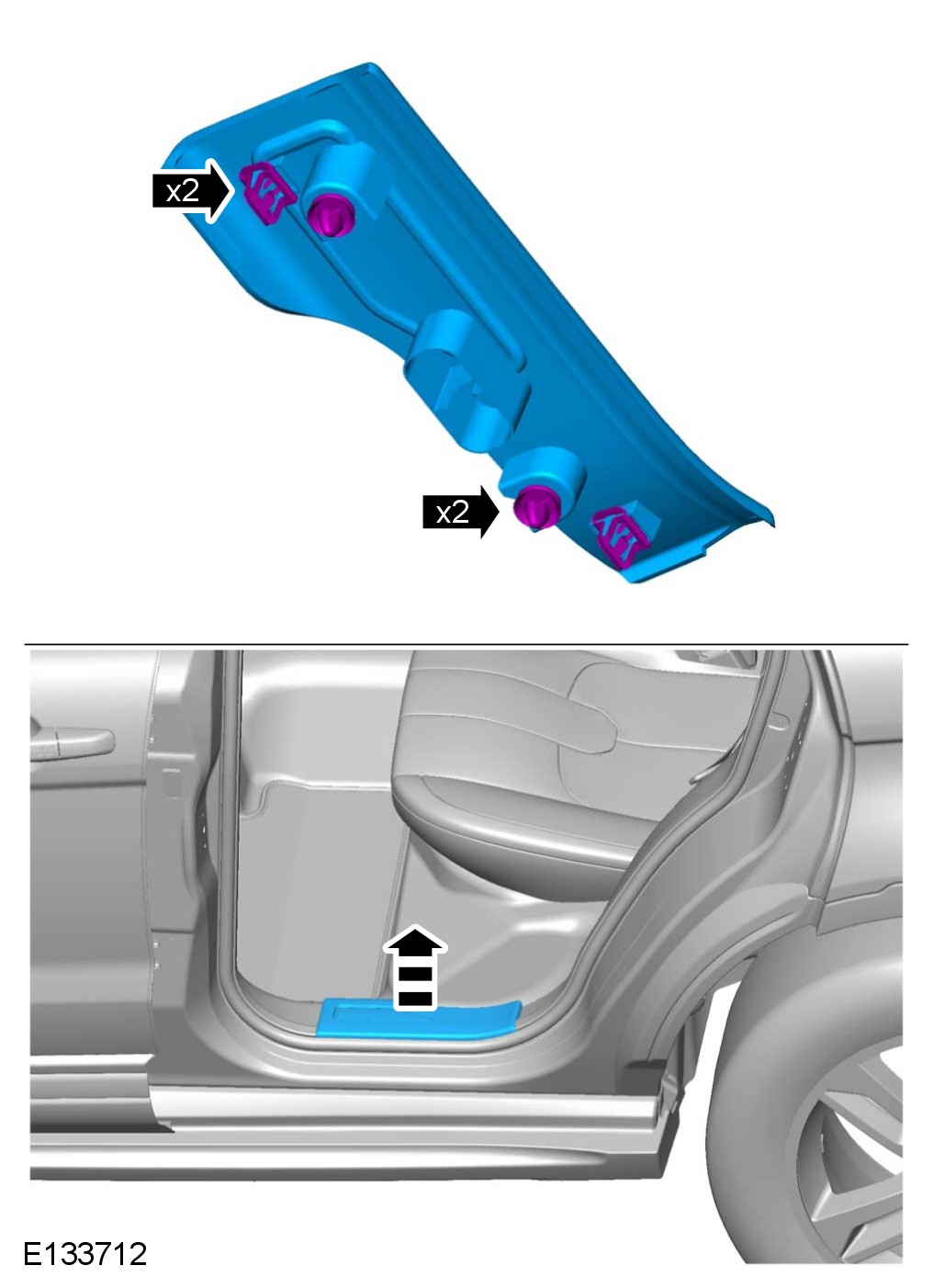 x2

x2

E133712