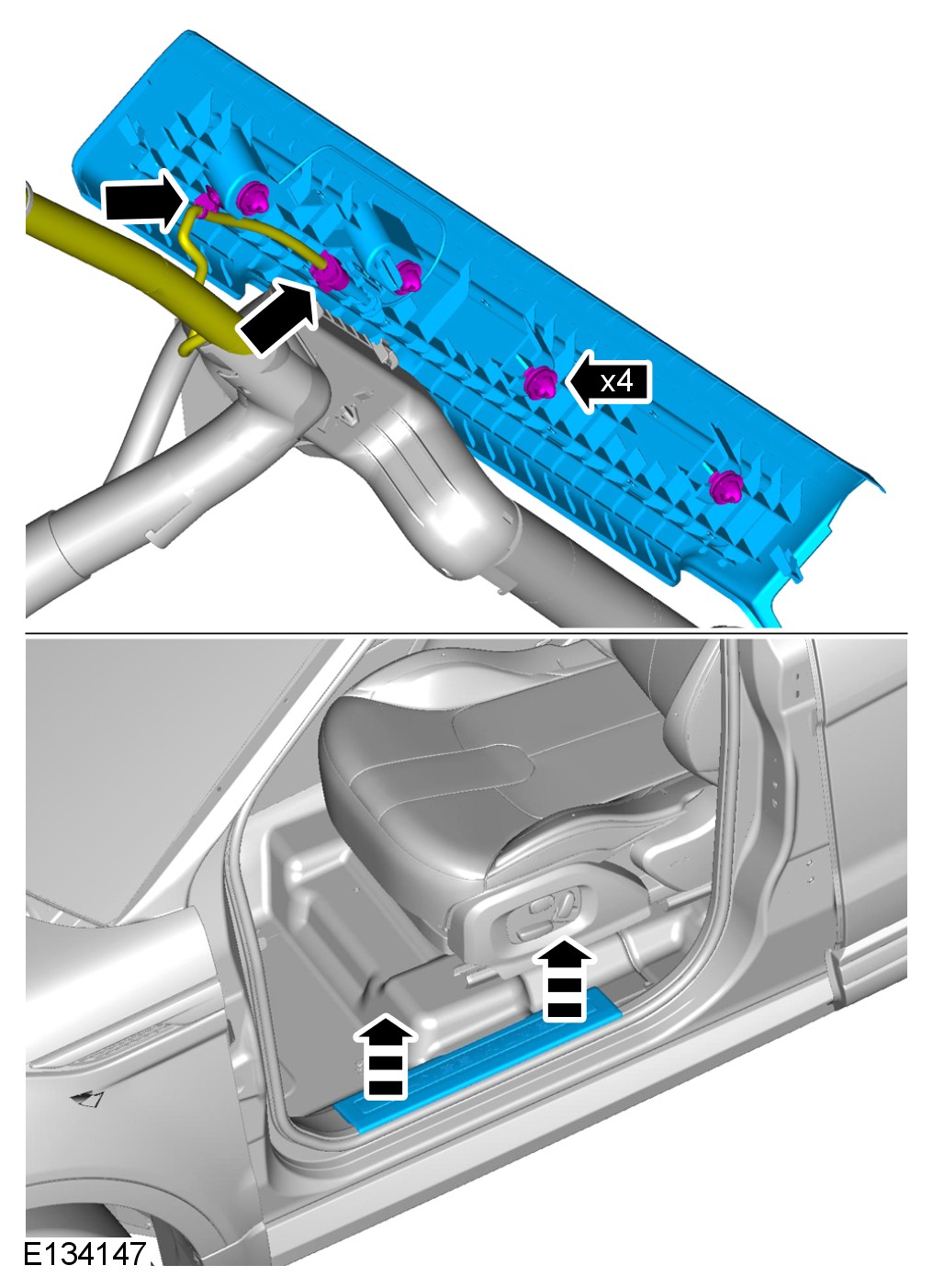 x4

E134147