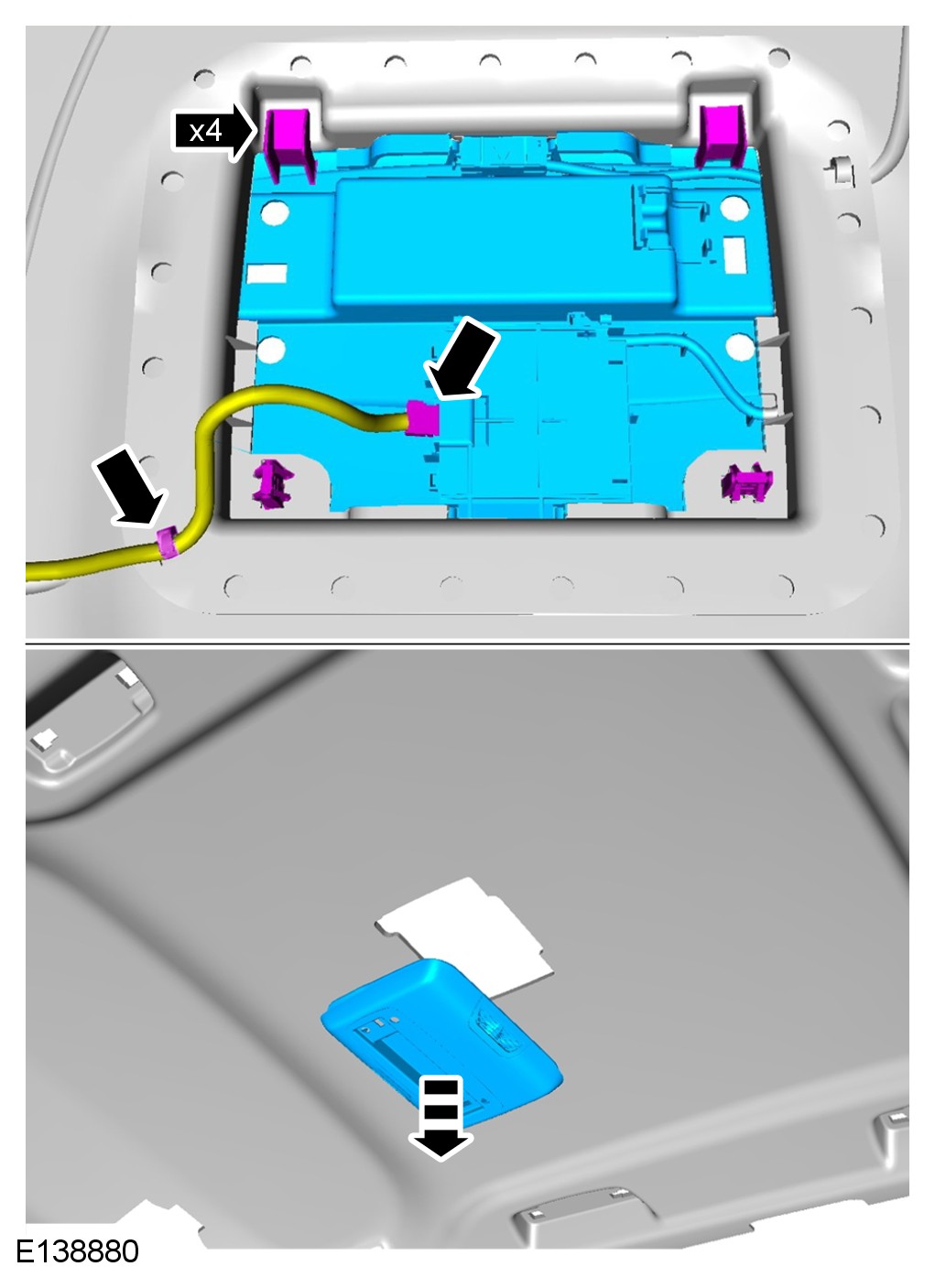 x4

E138880