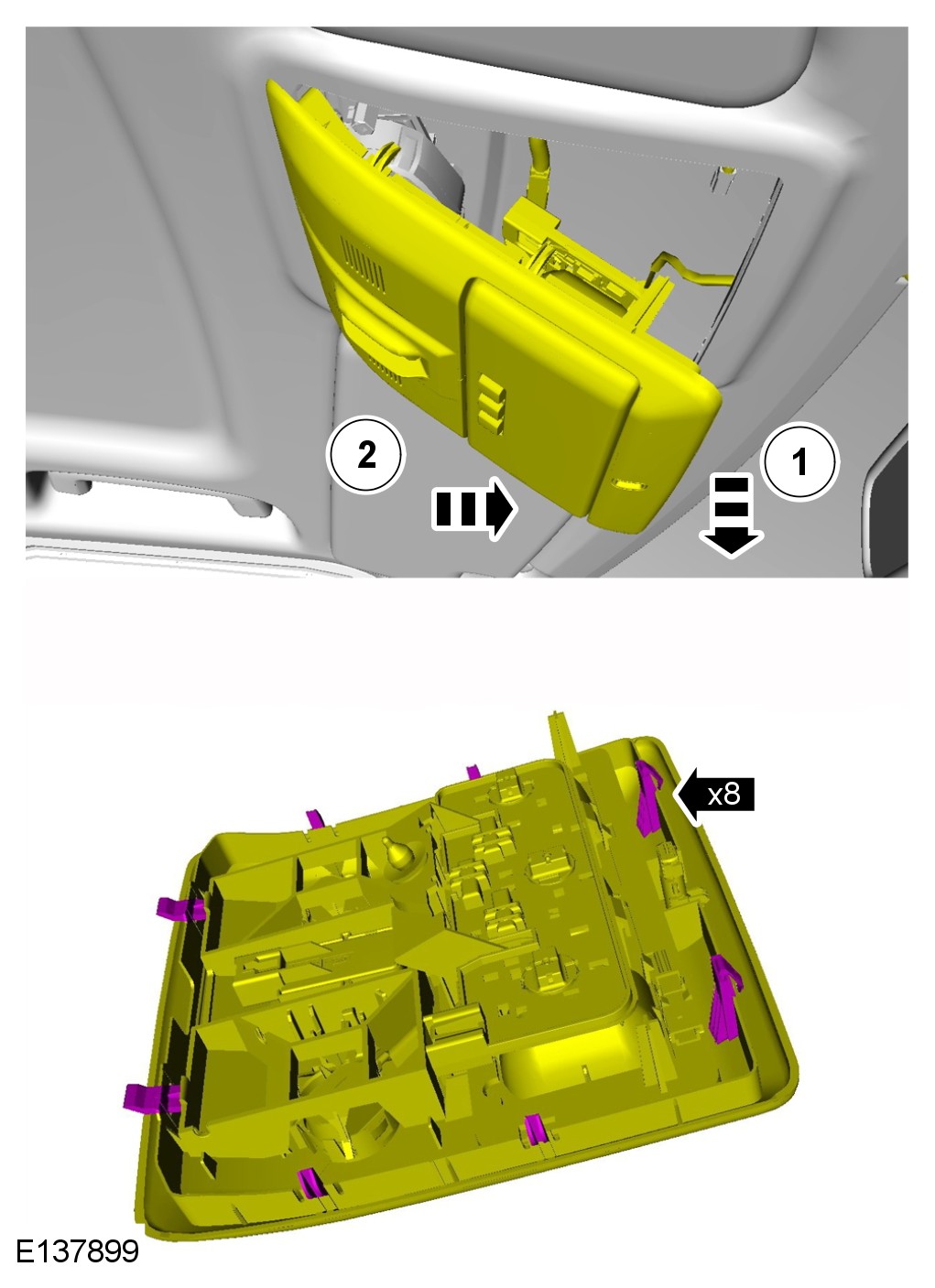 2

1

x8

E137899