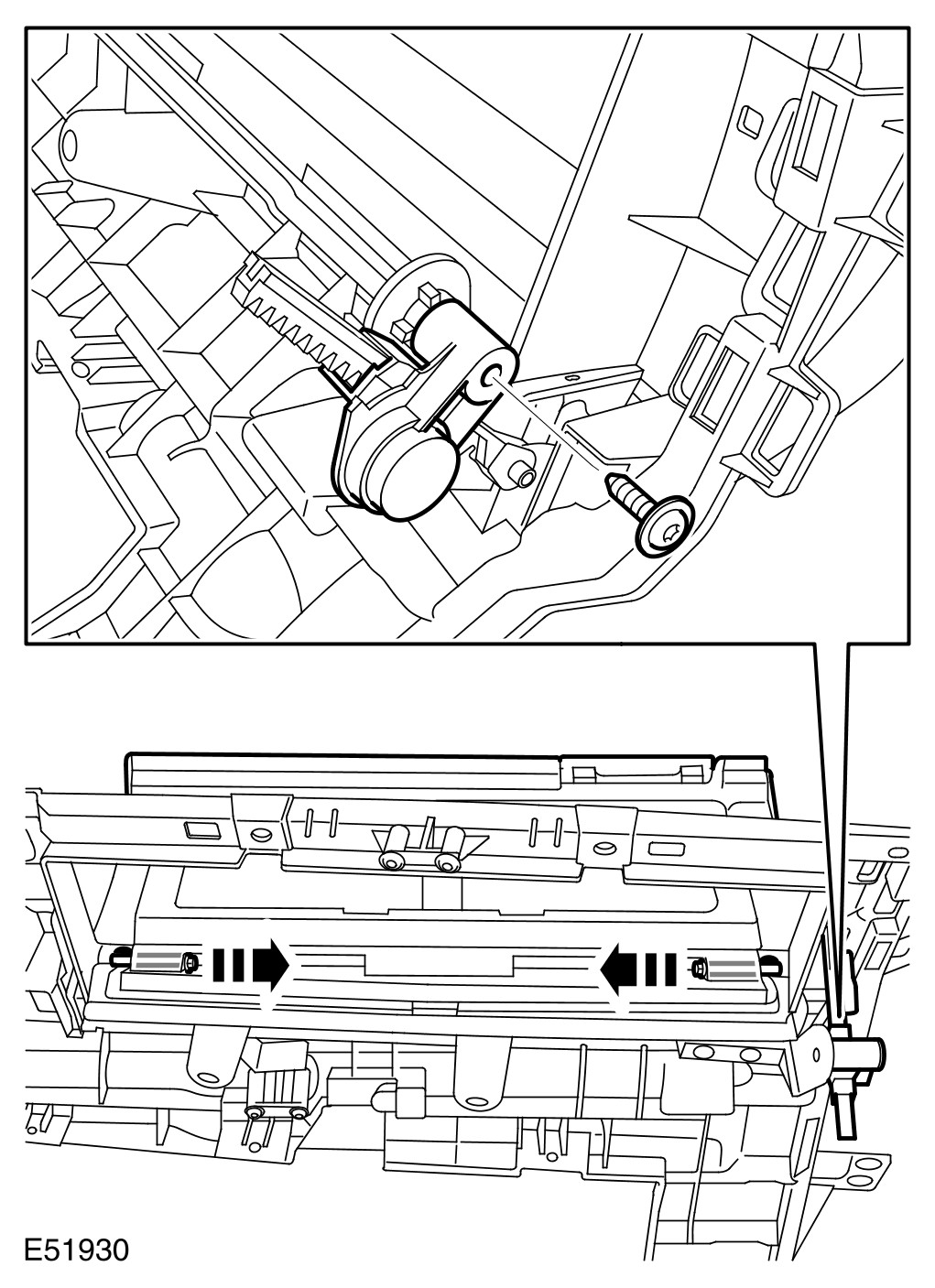 E51930