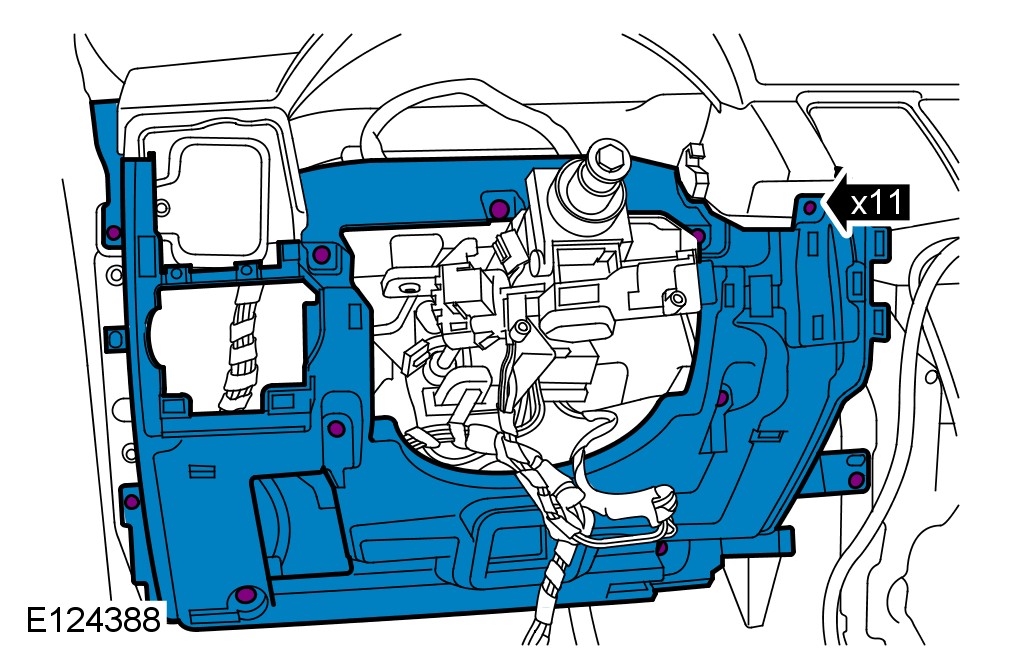 x11

E124388