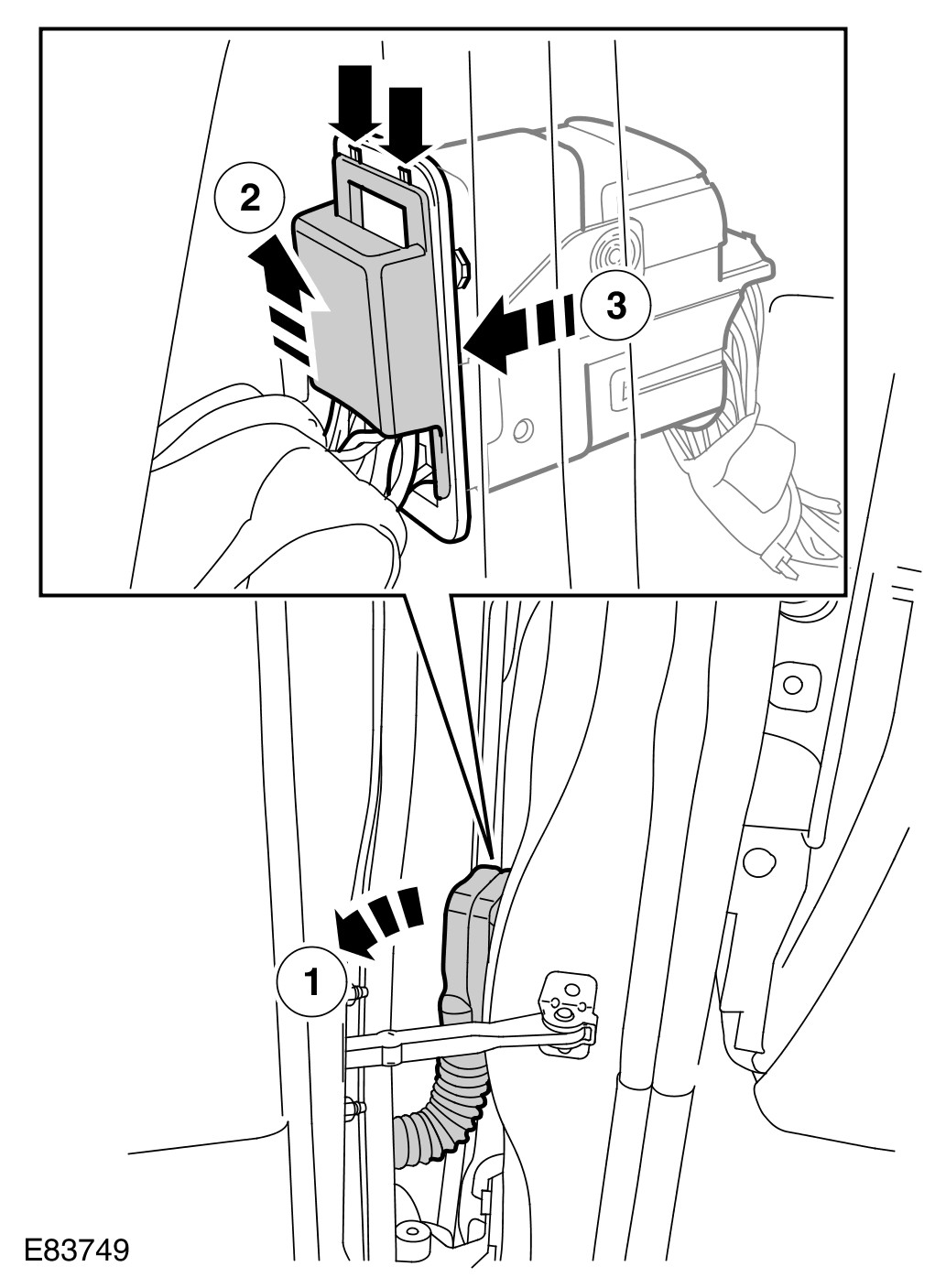 2

3

1

E83749