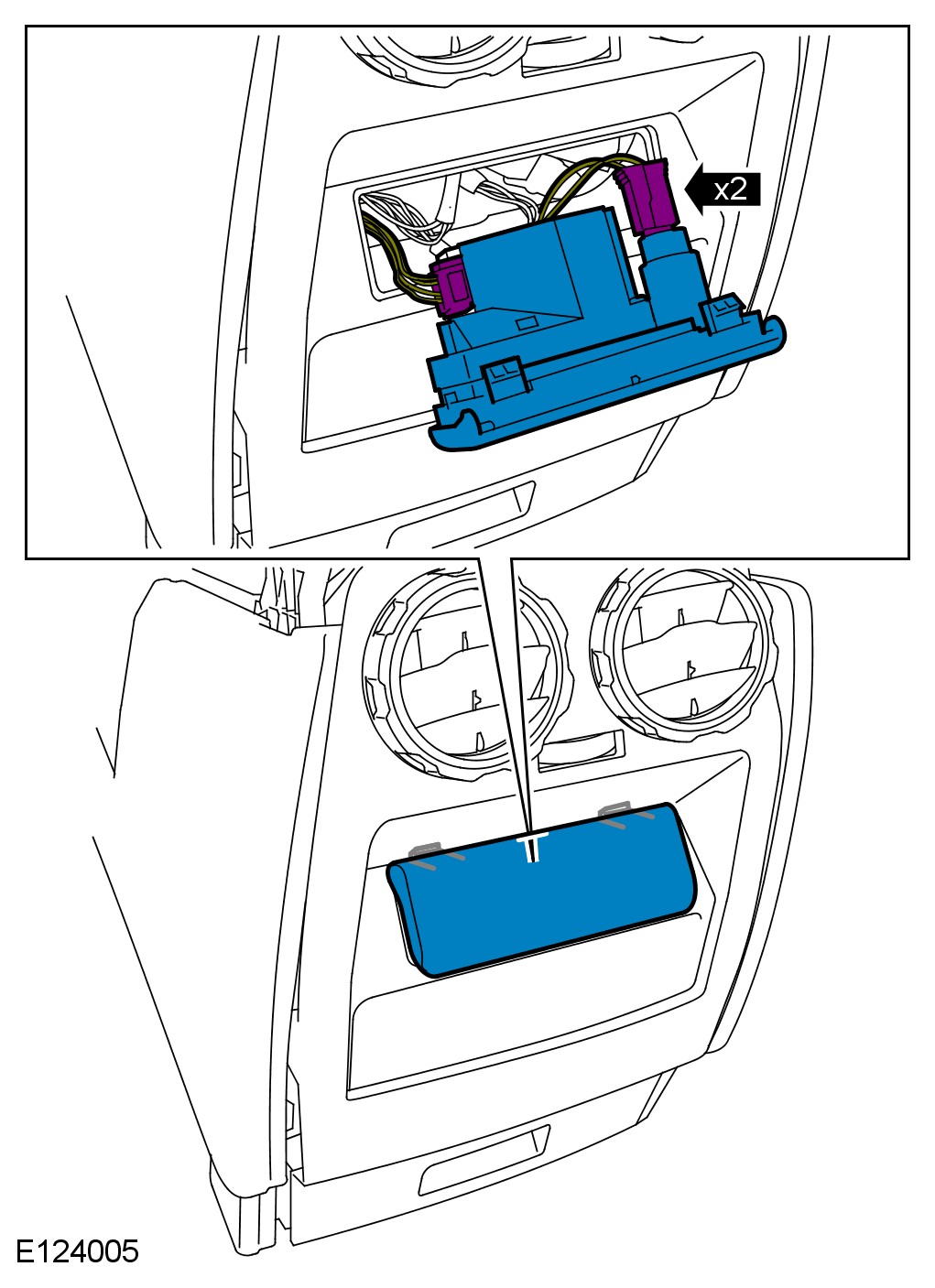 x2

E124005