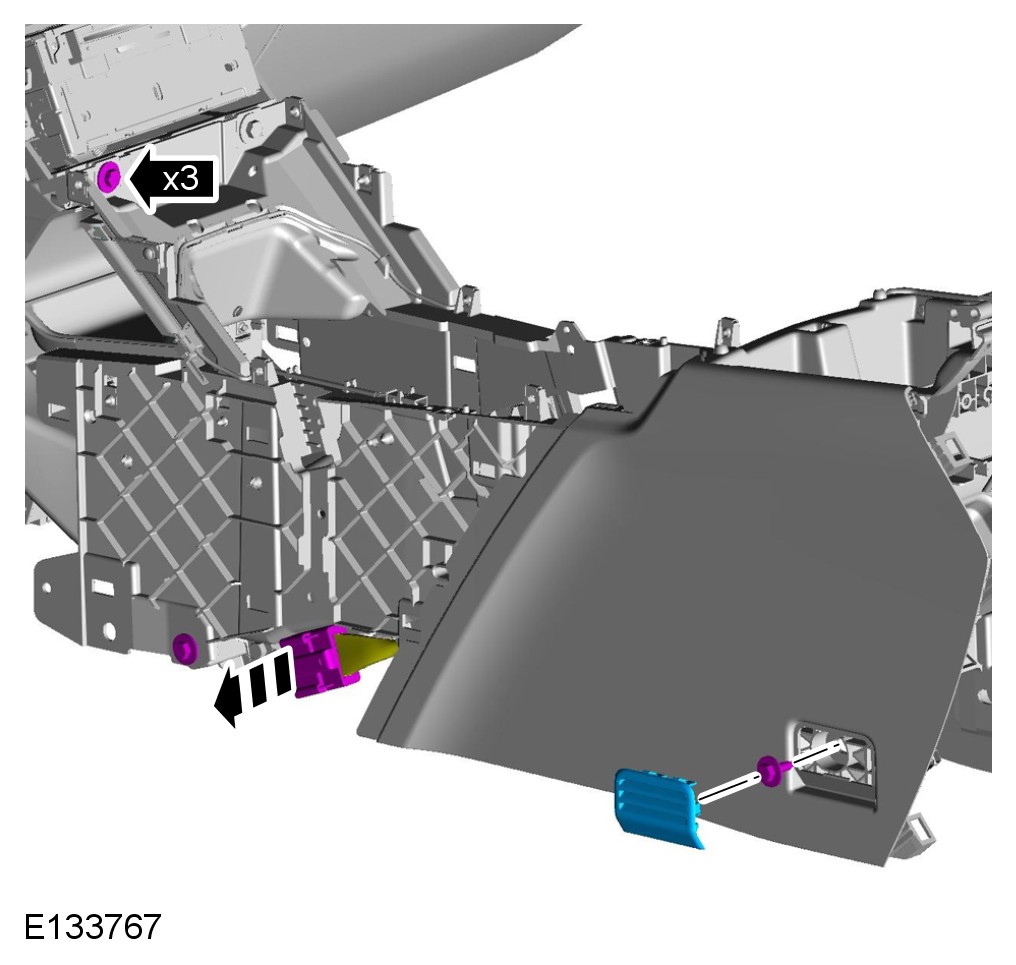 x3

E133767