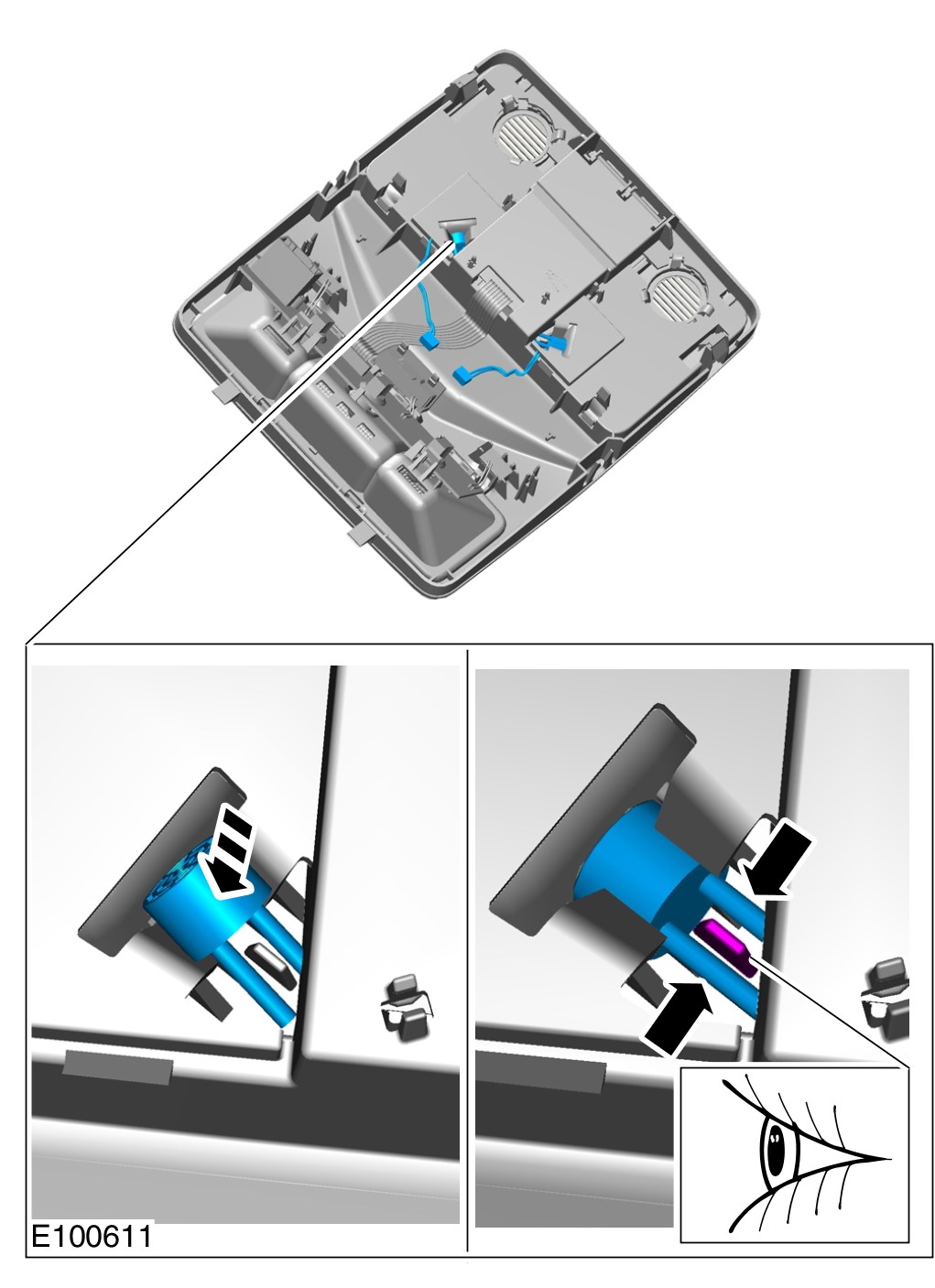 E100611