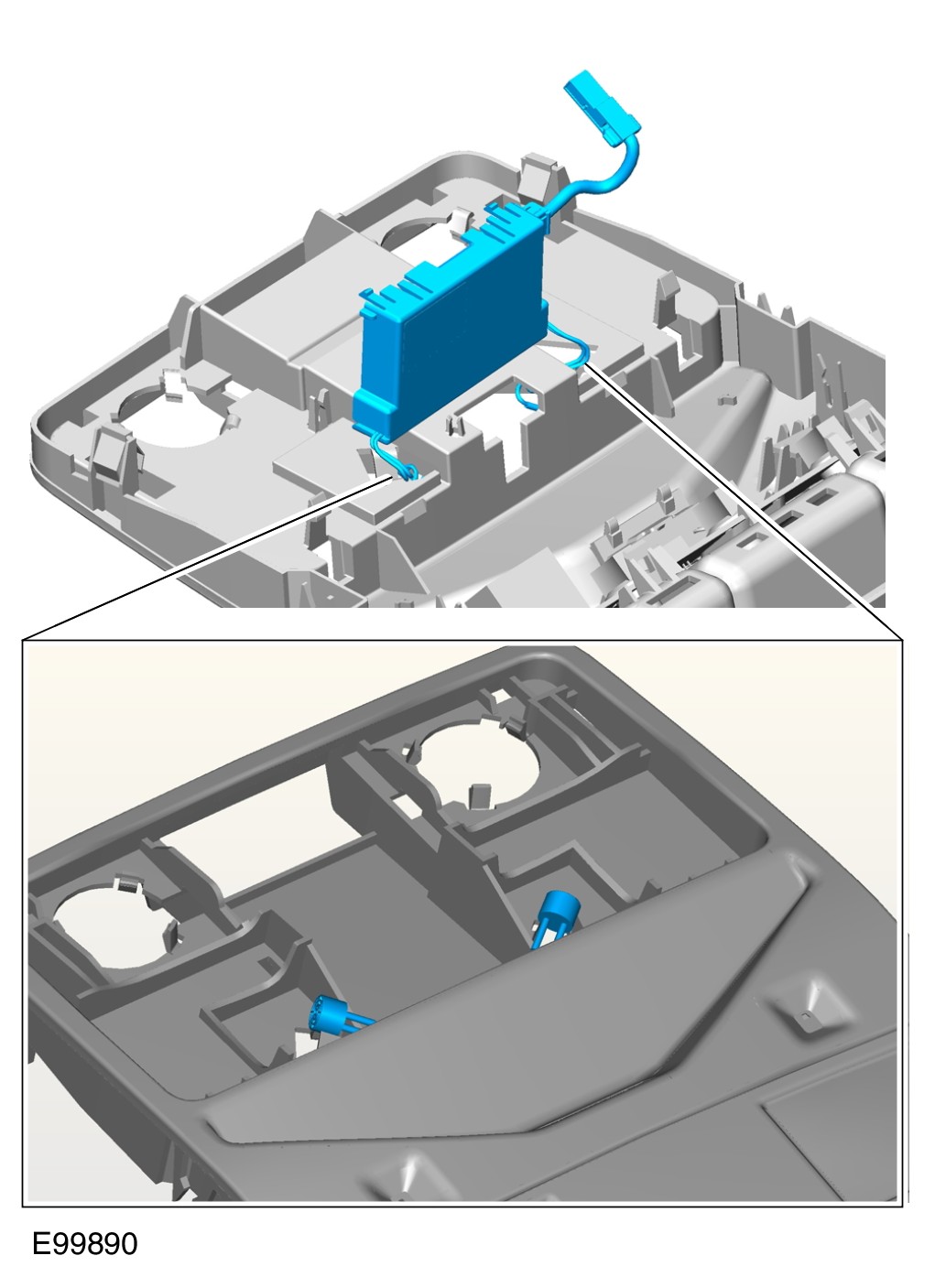 E99890