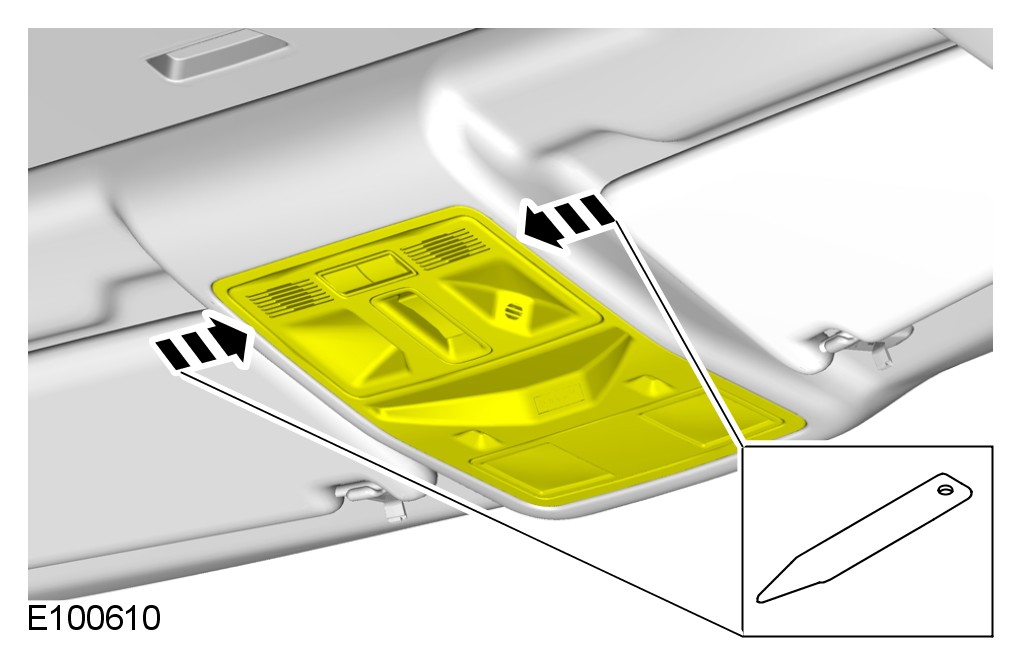 E100610