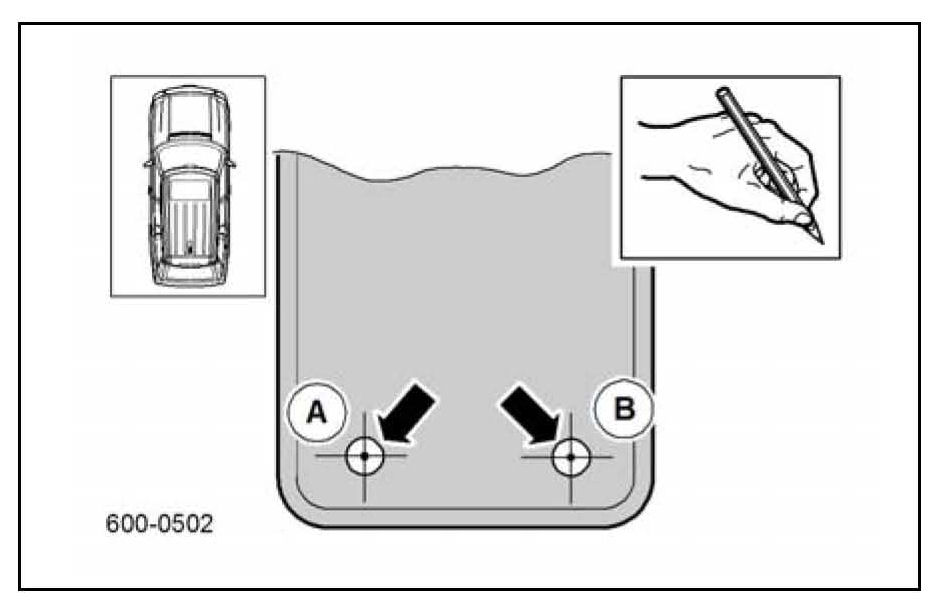 A

B

600-0502